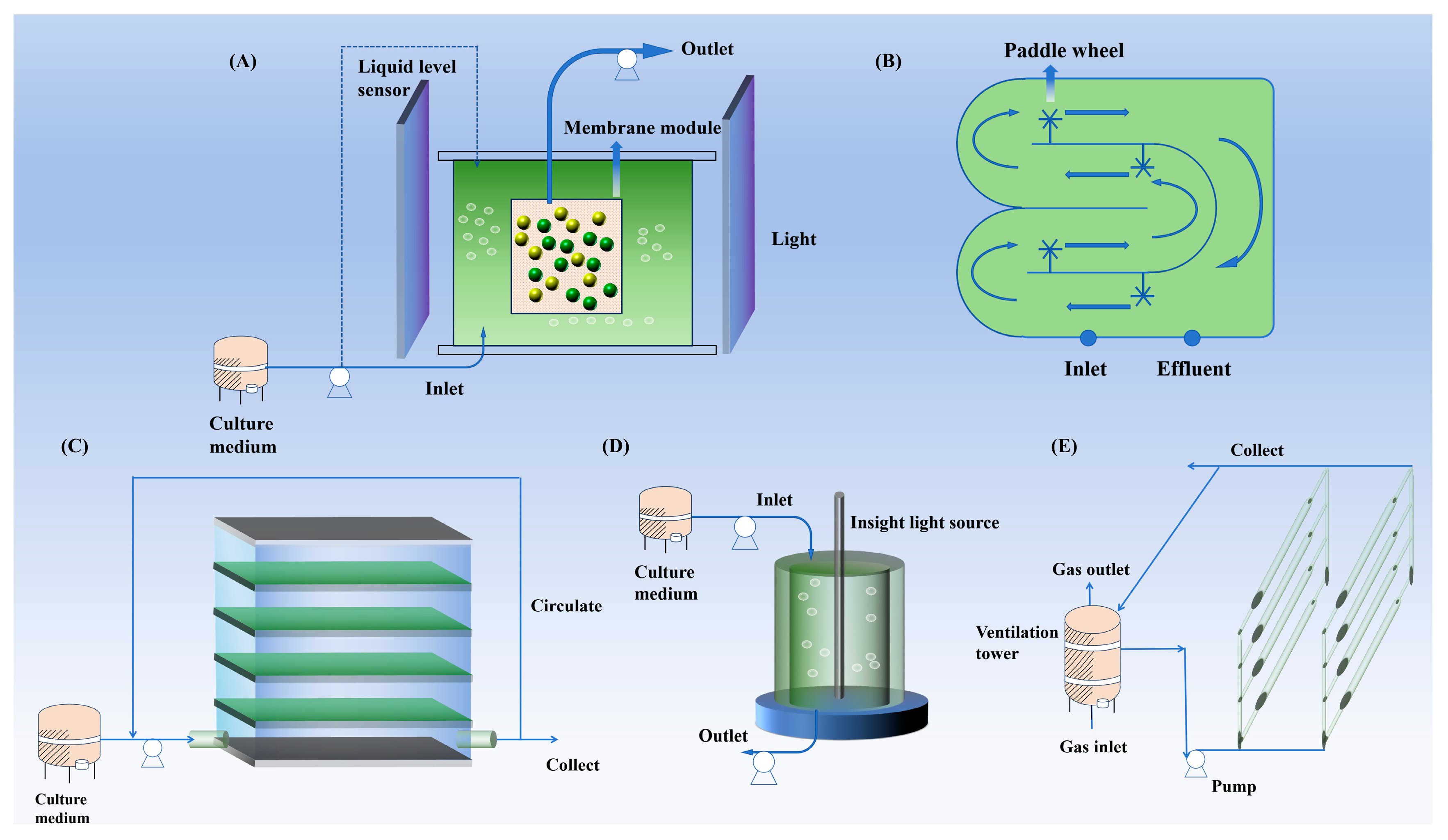 (A)

Liquid level sensor

Outlet

Membrane module

Light

Inlet

Culture medium

(B)

Paddle wheel

Inlet

Effluent

(C)

Circulate

Collect

Culture medium

(D)

Inlet

Insight light source

Culture medium

Outlet

(E)

Collect

Gas outlet

Ventilation tower

Gas inlet

Pump