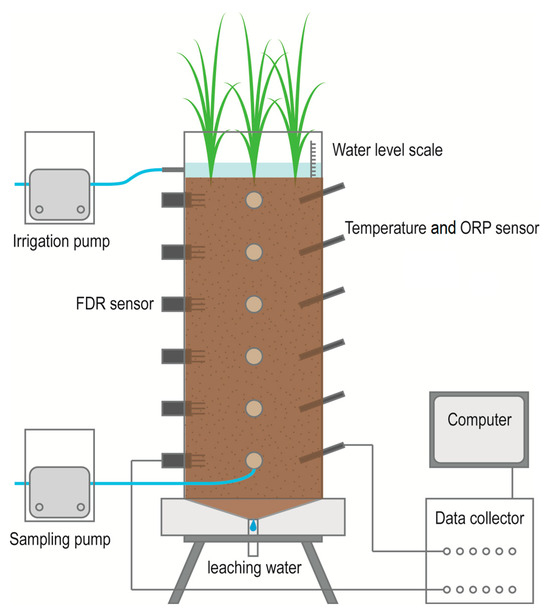 Water level scale

Irrigation pump

Temperature and ORP sensor

FDR sensor

Computer

Sampling pump

Data collector

leaching water