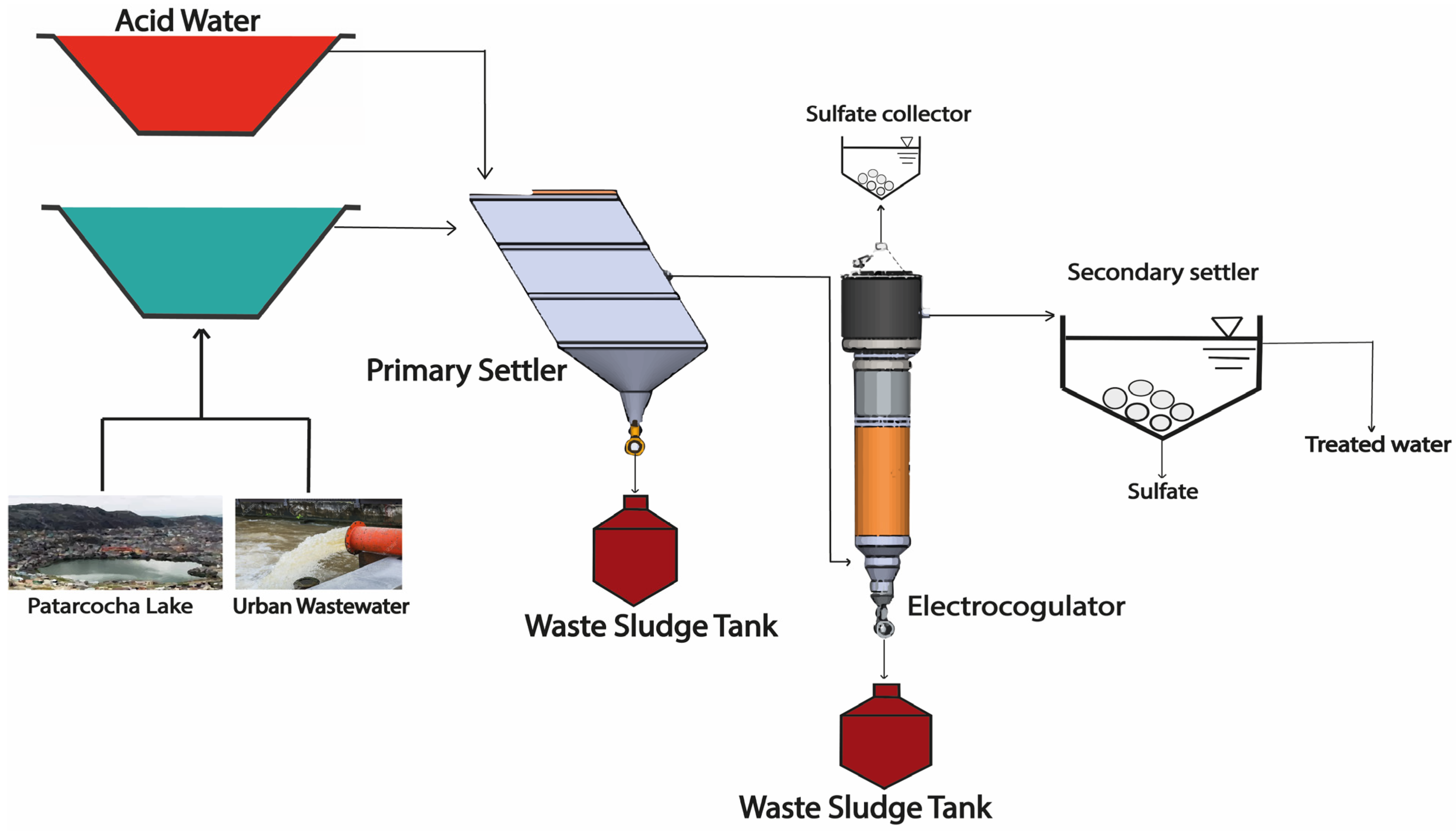 Acid Water

Sulfate collector

Secondary settler

Primary Settler

Treated water

Sulfate

Patarcocha Lake

Urban Wastewater

Waste Sludge Tank

Electrocogulator

Waste Sludge Tank