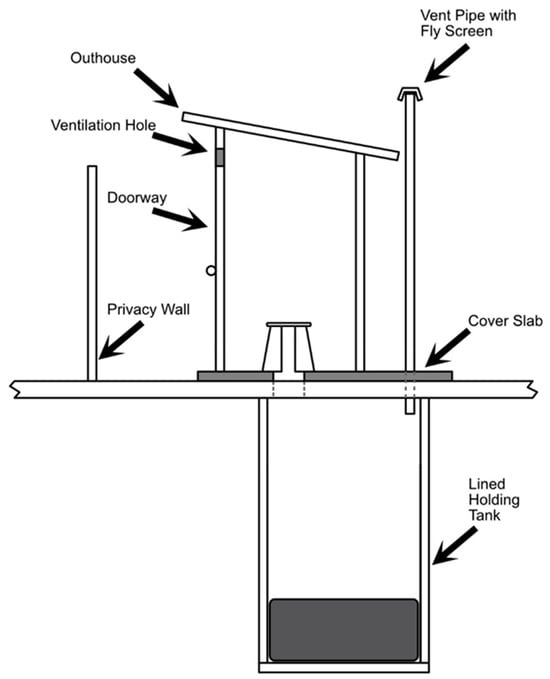 Vent Pipe with Fly Screen

Outhouse

Ventilation Hole

Doorway

Privacy Wall

Cover Slab

Lined Holding Tank