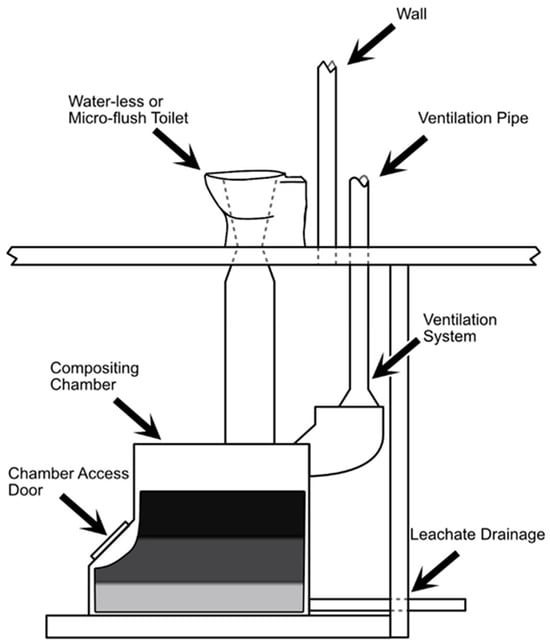 Wall

Water-less or Micro-flush Toilet

Ventilation Pipe

Ventilation System

Compositing Chamber

Chamber Access Door

Leachate Drainage