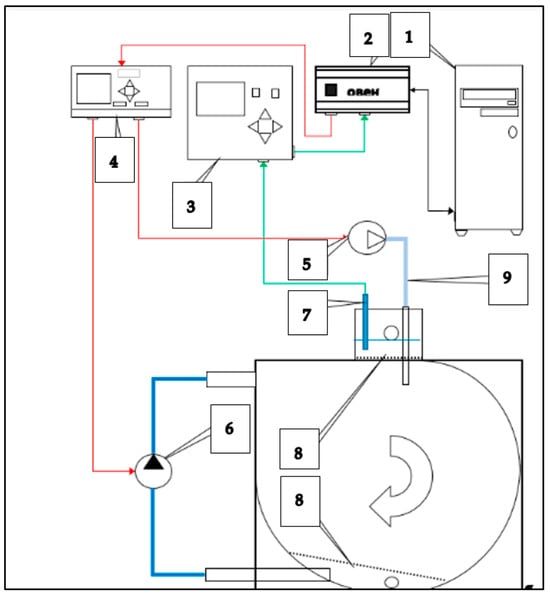 2
1
ОВЕН
4
3
5
9
7
6
8
8