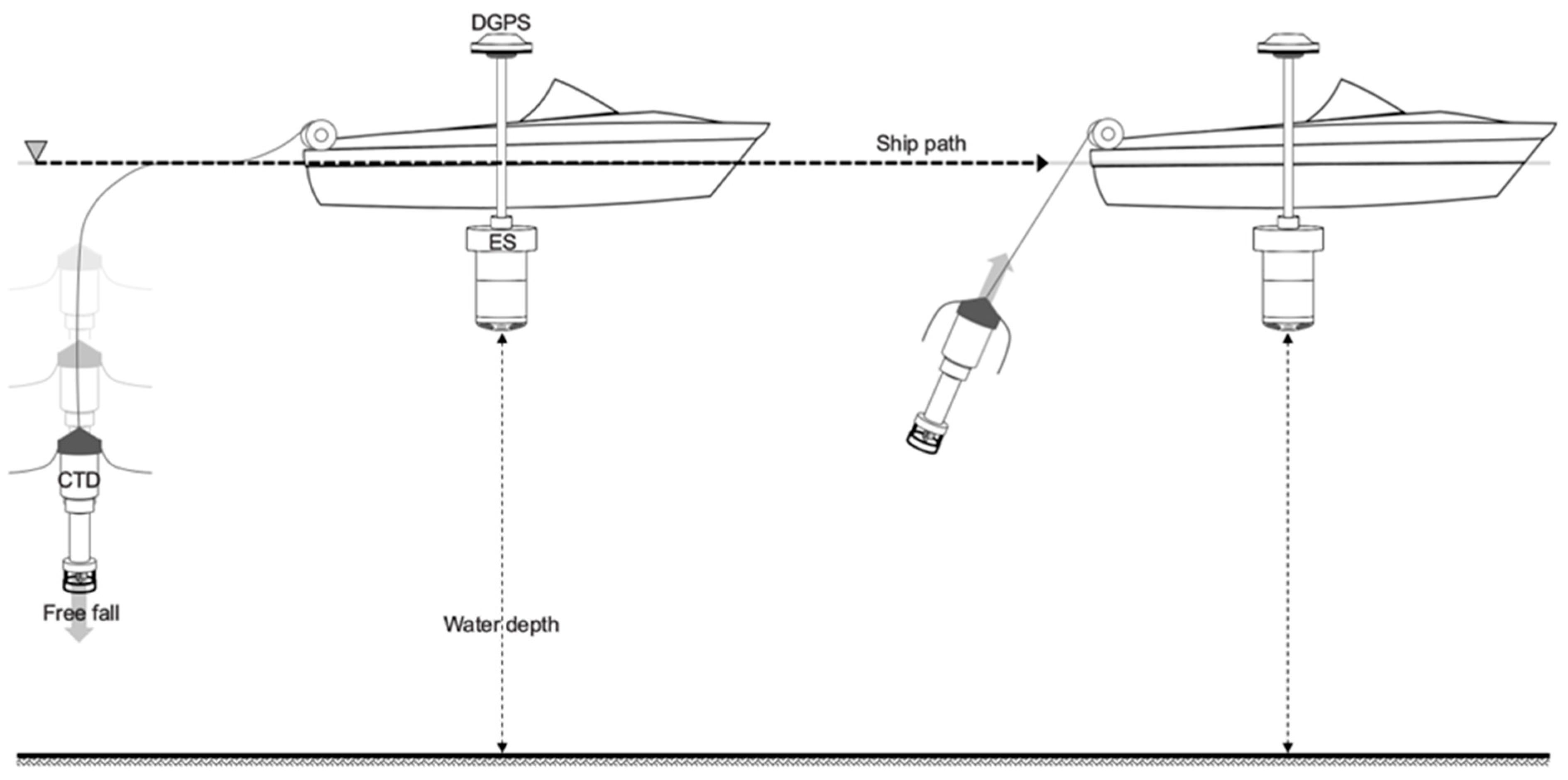 DGPS

Ship path

ES

CTD

Free fall

Water depth