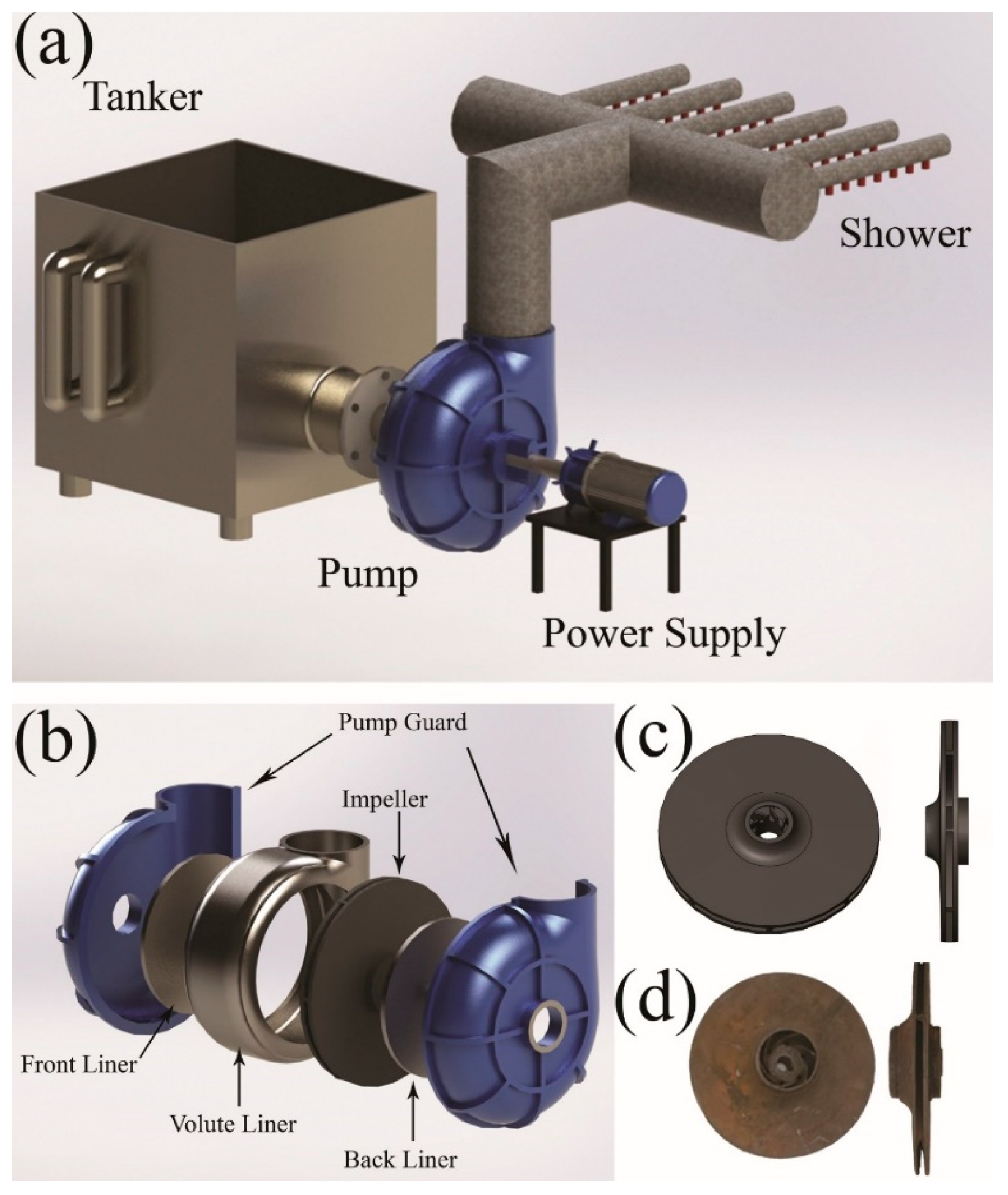 (a)
Tanker
Shower
Pump
Power Supply

(b)
Pump Guard
Impeller
Front Liner
Volute Liner
Back Liner

(c)

(d)