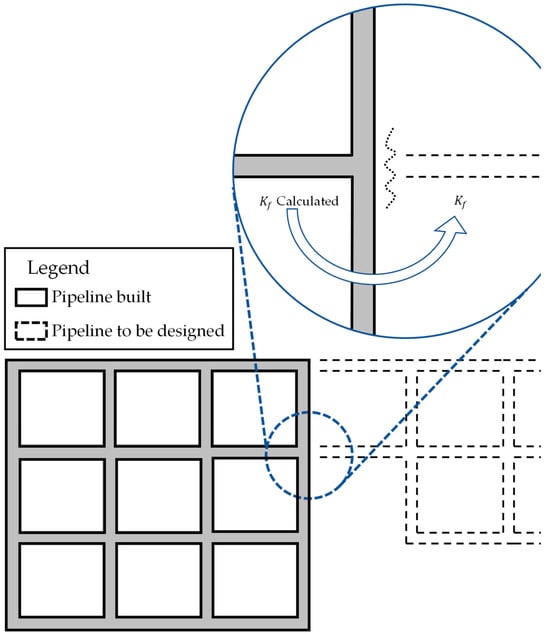 $K_f$ Calculated

$K_f$

Legend

Pipeline built

Pipeline to be designed