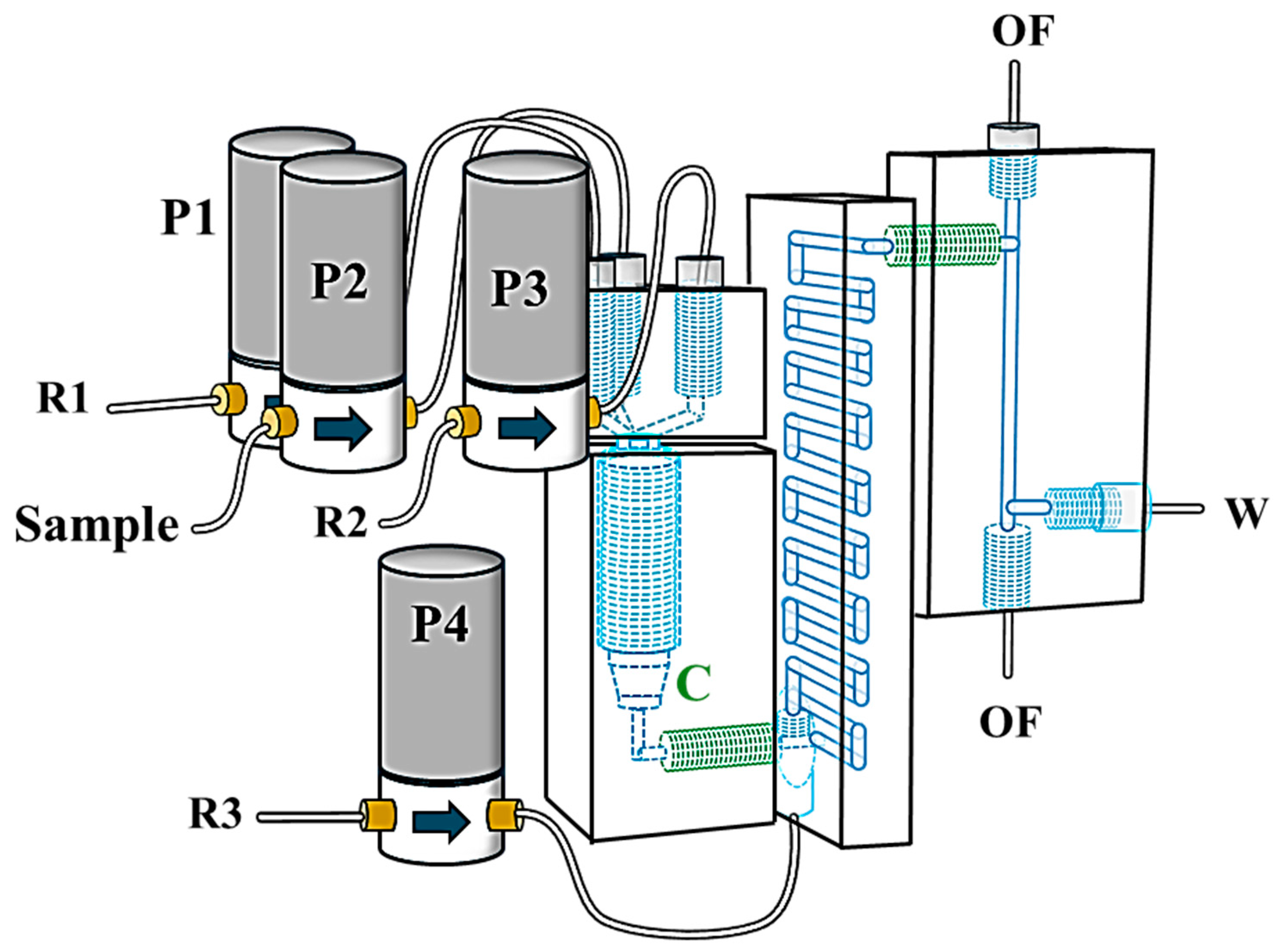 OF
P1
P2
P3
R1
Sample
R2
W
P4
C
OF
R3