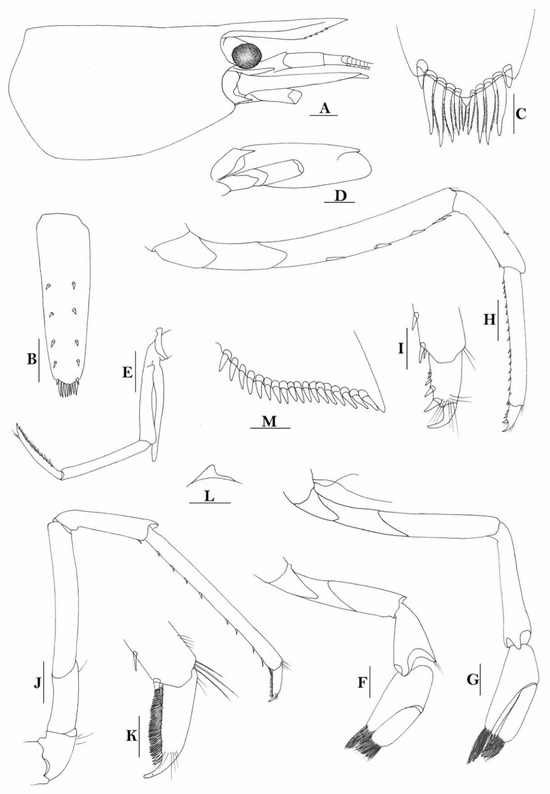 A
C
D
B
E
H
I
M
L
J
K
F
G