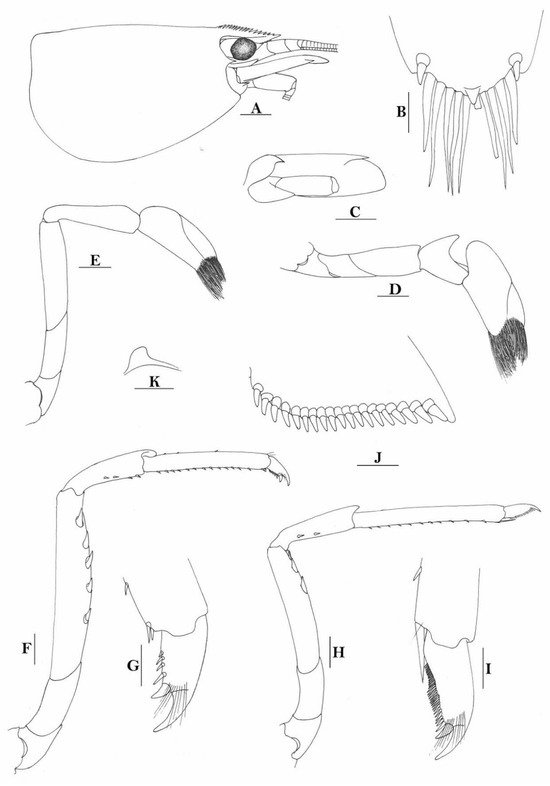 A
B
C
E
D
K
J
F
G
H
I