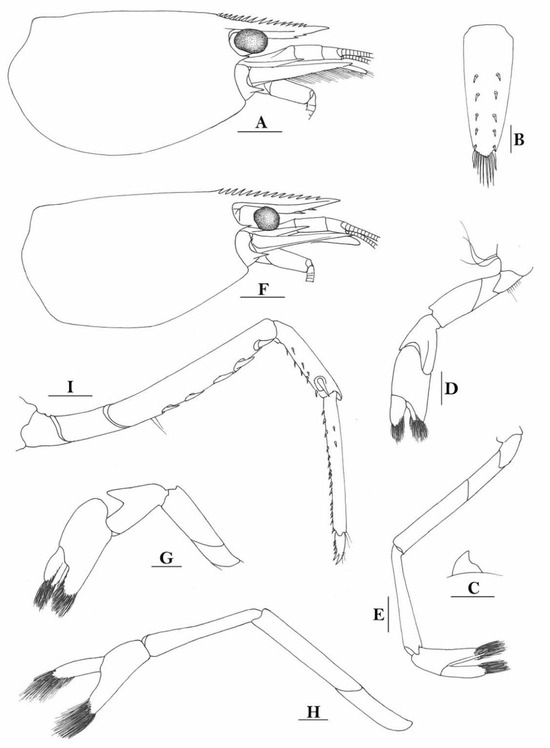 A

B

F

I

D

G

C

E

H