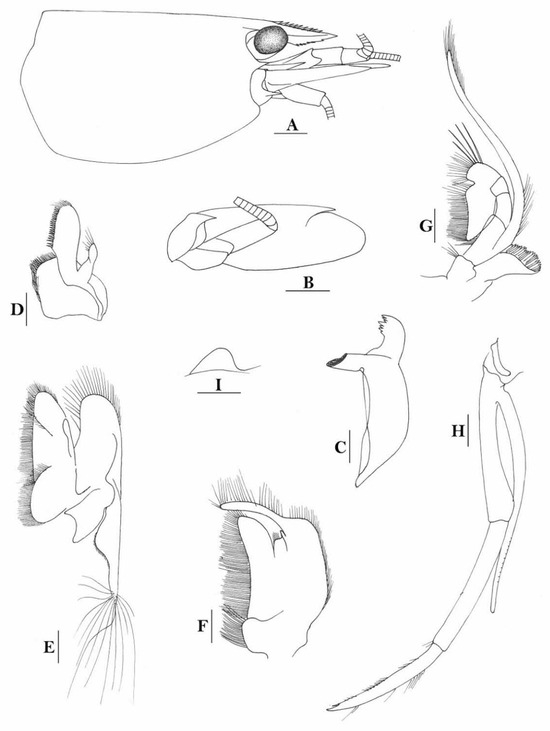 A

G

D

B

I

C

H

E

F