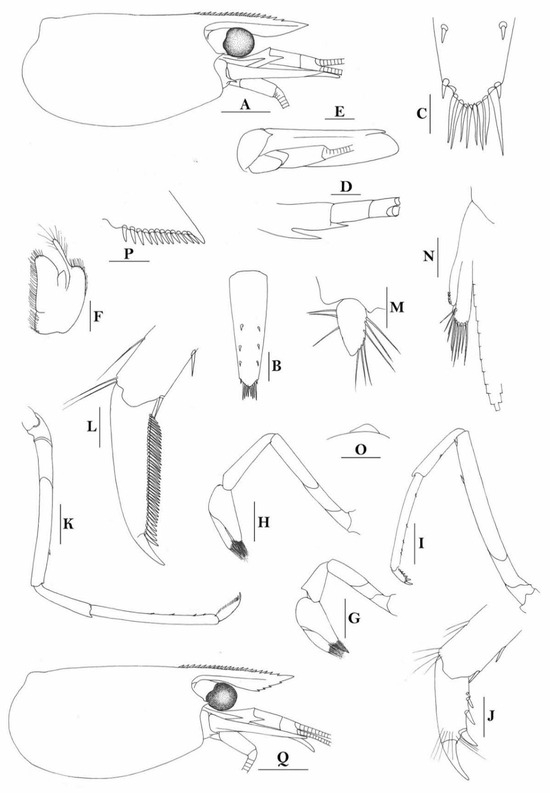 A
E
C
D
P
N
F
M
B
L
O
K
H
I
G
J
Q