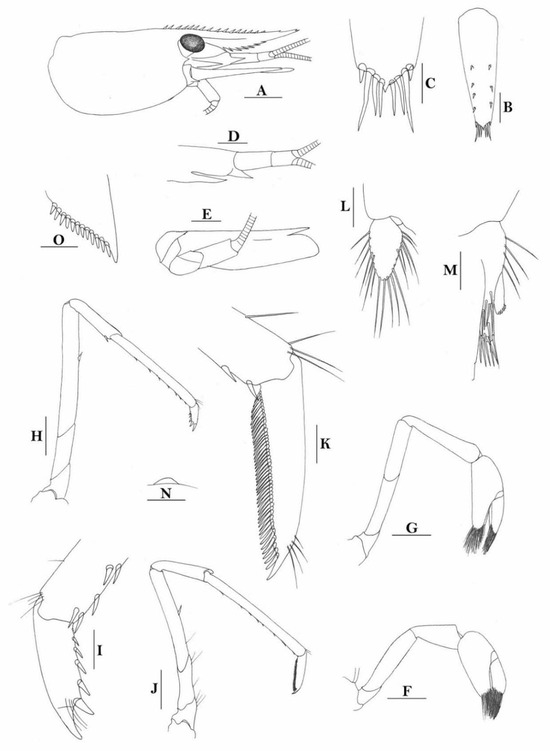 A
C
B
D
O
E
L
M
H
K
N
G
I
J
F