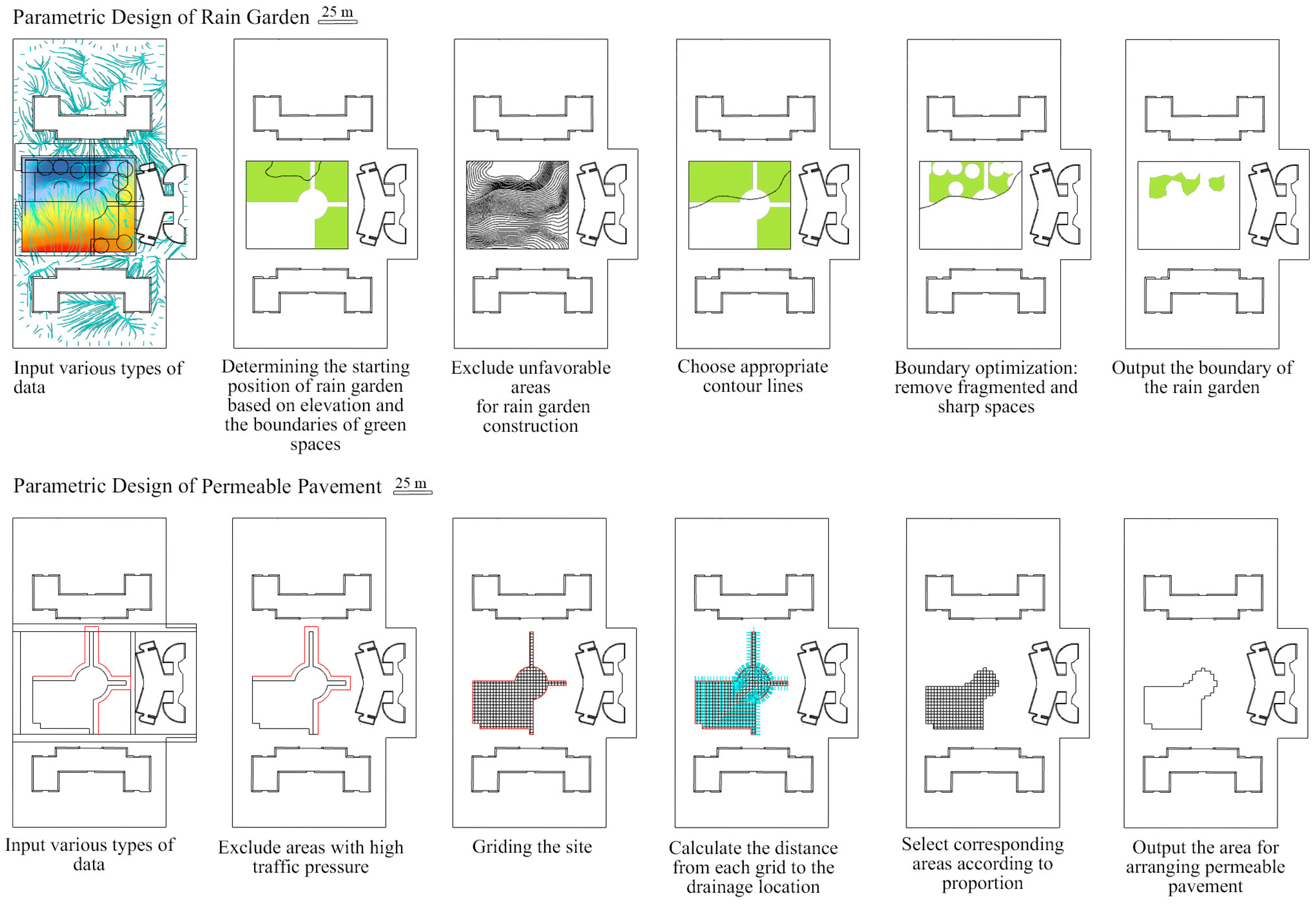 Parametric Design of Rain Garden 25 m

Input various types of data

Determining the starting position of rain garden based on elevation and the boundaries of green spaces

Exclude unfavorable areas for rain garden construction

Choose appropriate contour lines

Boundary optimization: remove fragmented and sharp spaces

Output the boundary of the rain garden

Parametric Design of Permeable Pavement 25 m

Input various types of data

Exclude areas with high traffic pressure

Griding the site

Calculate the distance from each grid to the drainage location

Select corresponding areas according to proportion

Output the area for arranging permeable pavement