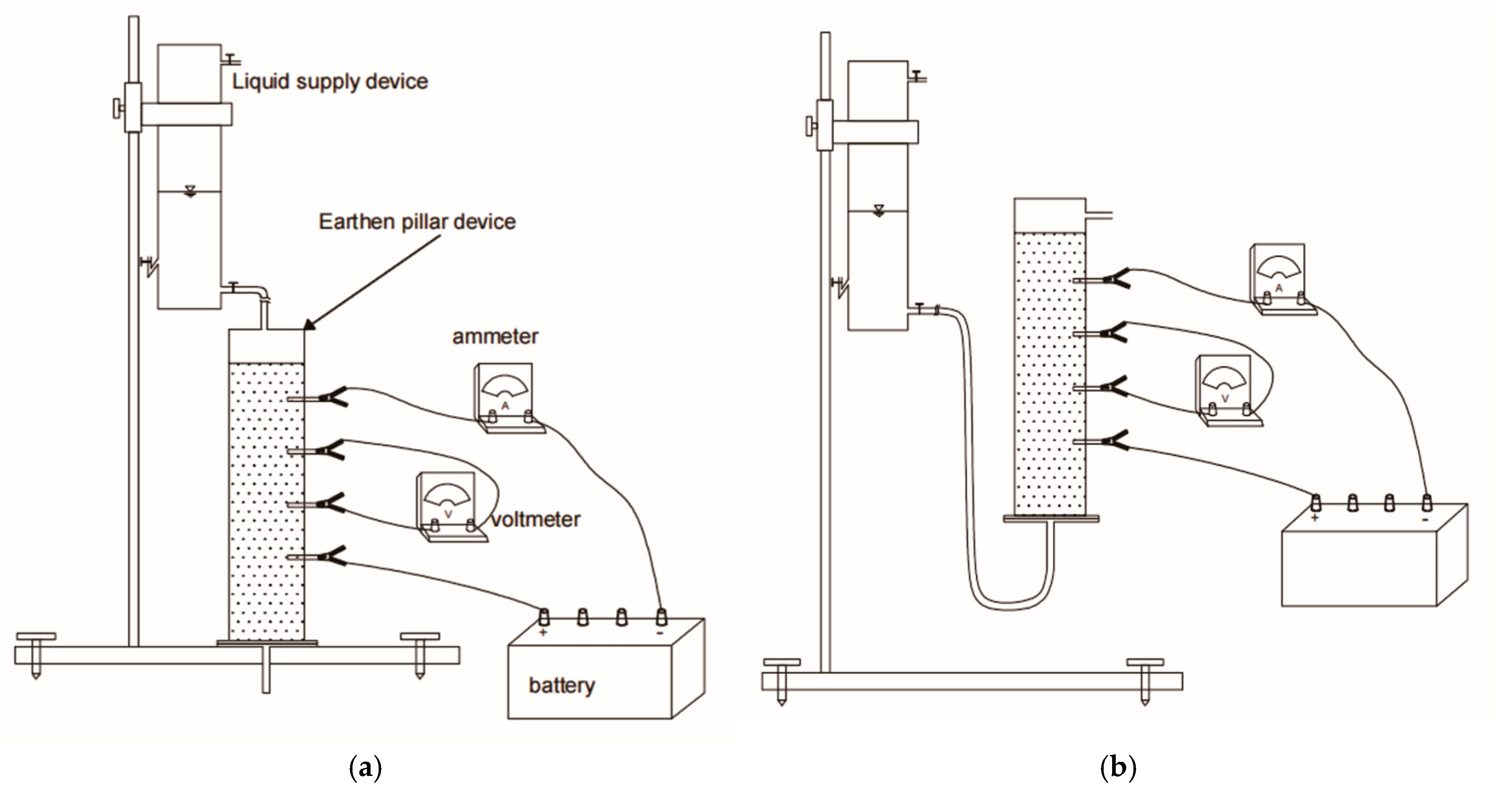 Liquid supply device

Earthen pillar device

ammeter

A

V

voltmeter

+

-

battery

(a)

A

V

+

-

(b)