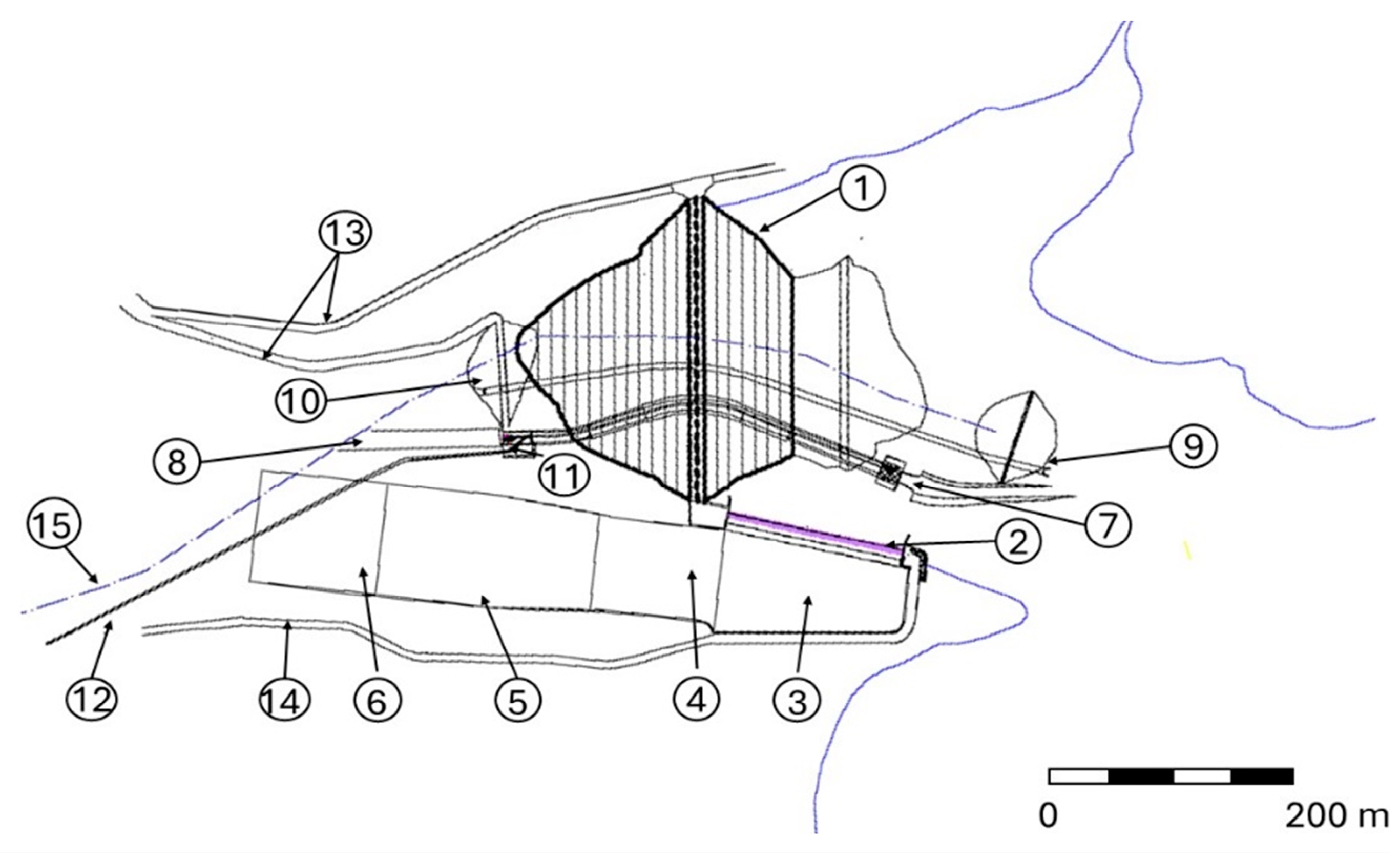 1
13
10
8
11
9
7
2
15
12
14
6
5
4
3
0
200 m