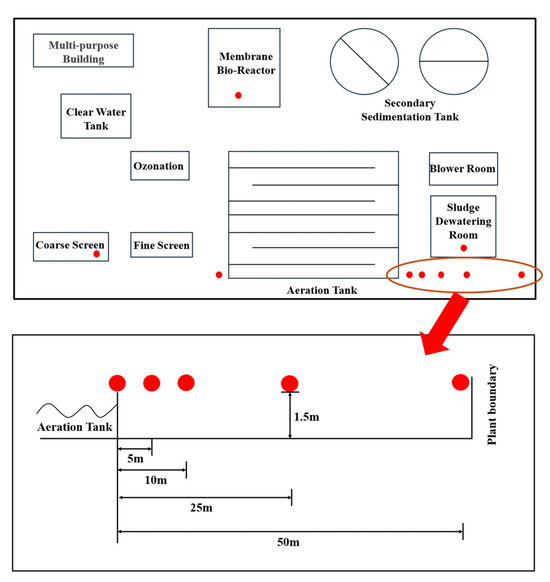 Multi-purpose Building

Membrane Bio-Reactor

Secondary Sedimentation Tank

Clear Water Tank

Ozonation

Blower Room

Sludge Dewatering Room

Coarse Screen

Fine Screen

Aeration Tank

Aeration Tank

1.5m

Plant boundary

5m

10m

25m

50m