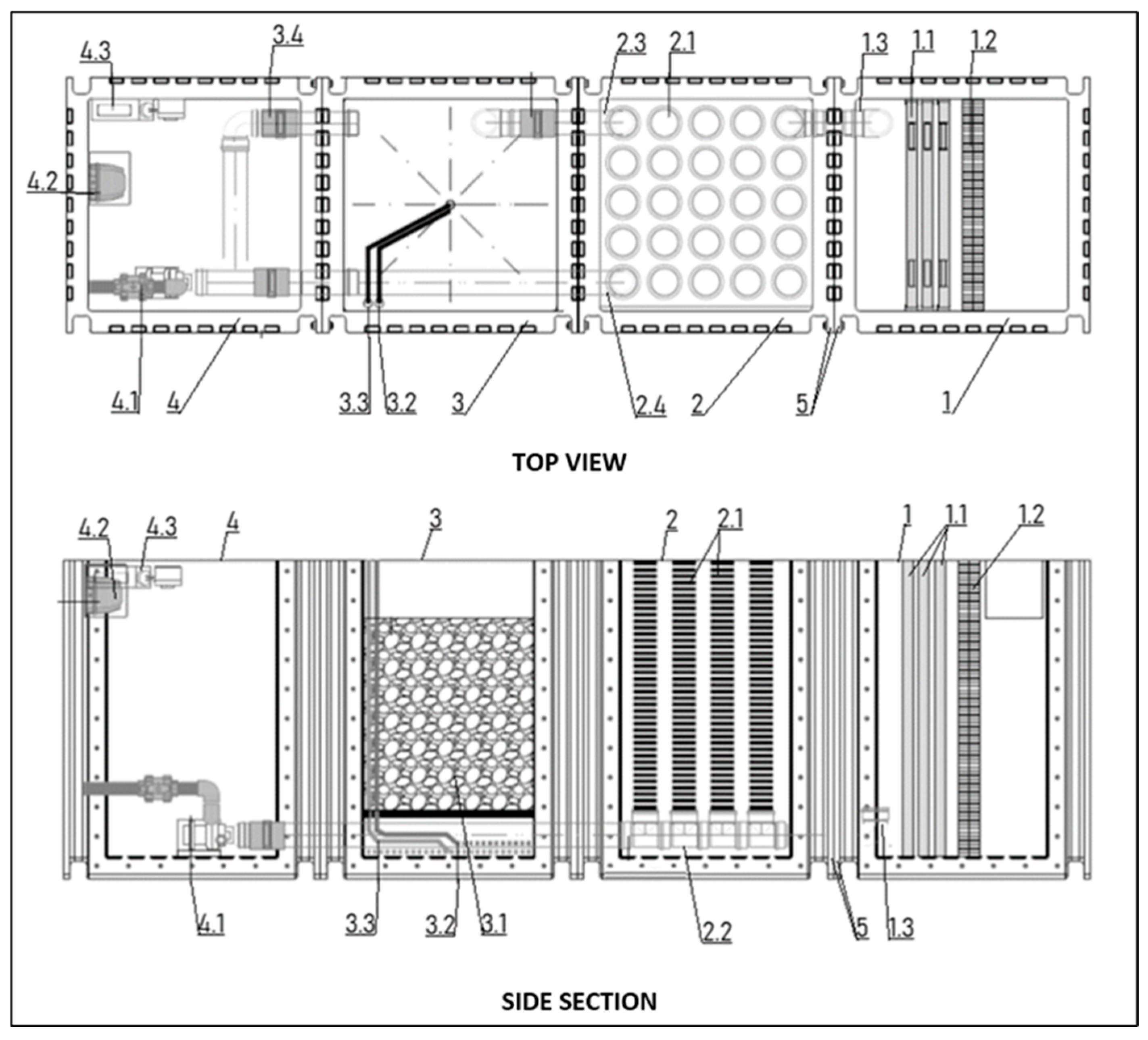 4.3
3.4
2.3
2.1
1.3
1.1
1.2
4.2
4.1
4
3.3
3.2
3
2.4
2
5
1

TOP VIEW

4.2
4.3
4
3
2
2.1
1
1.1
1.2
4.1
3.3
3.2
3.1
2.2
5
1.3

SIDE SECTION