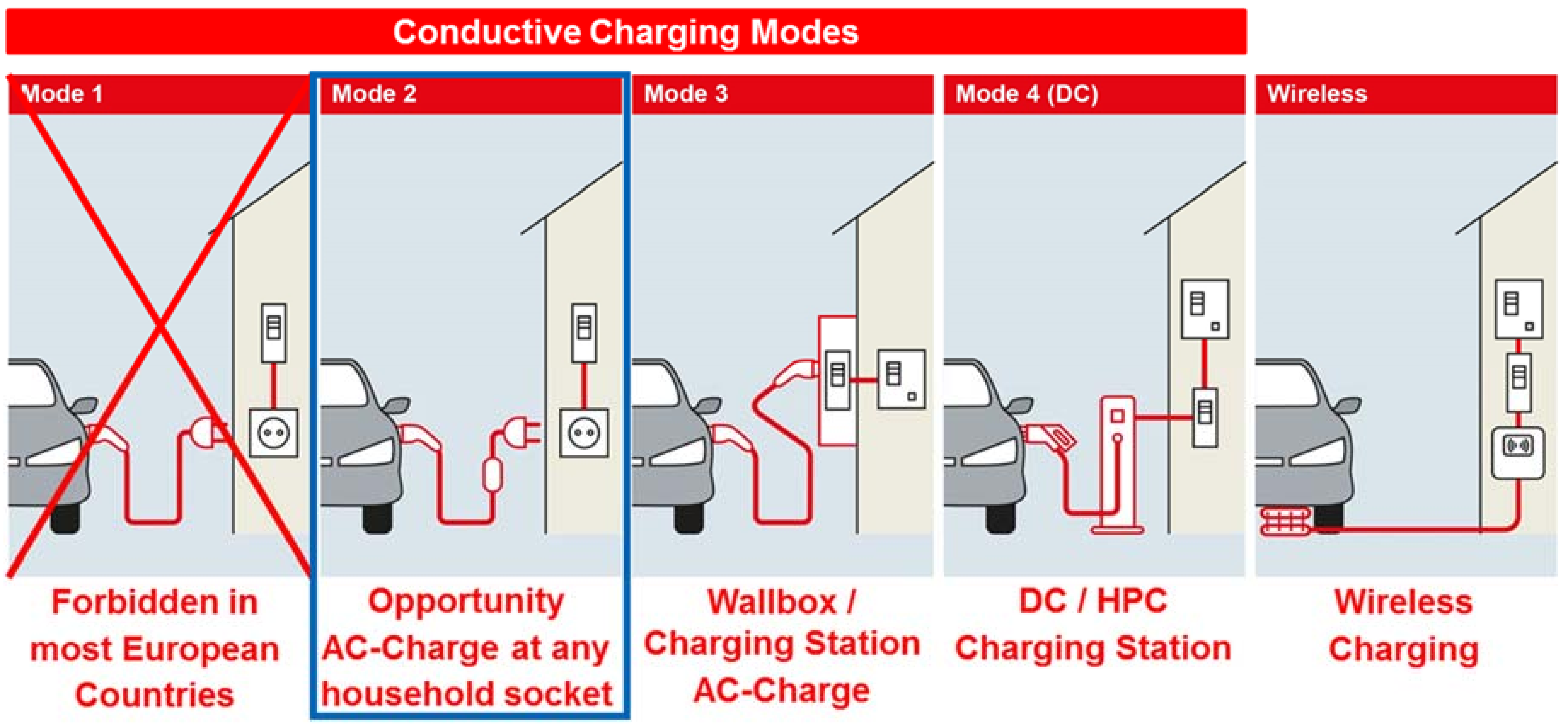 Conductive Charging Modes

Mode 1

Forbidden in most European Countries

Mode 2

Opportunity AC-Charge at any household socket

Mode 3

Wallbox / Charging Station AC-Charge

Mode 4 (DC)

DC / HPC Charging Station

Wireless

Wireless Charging