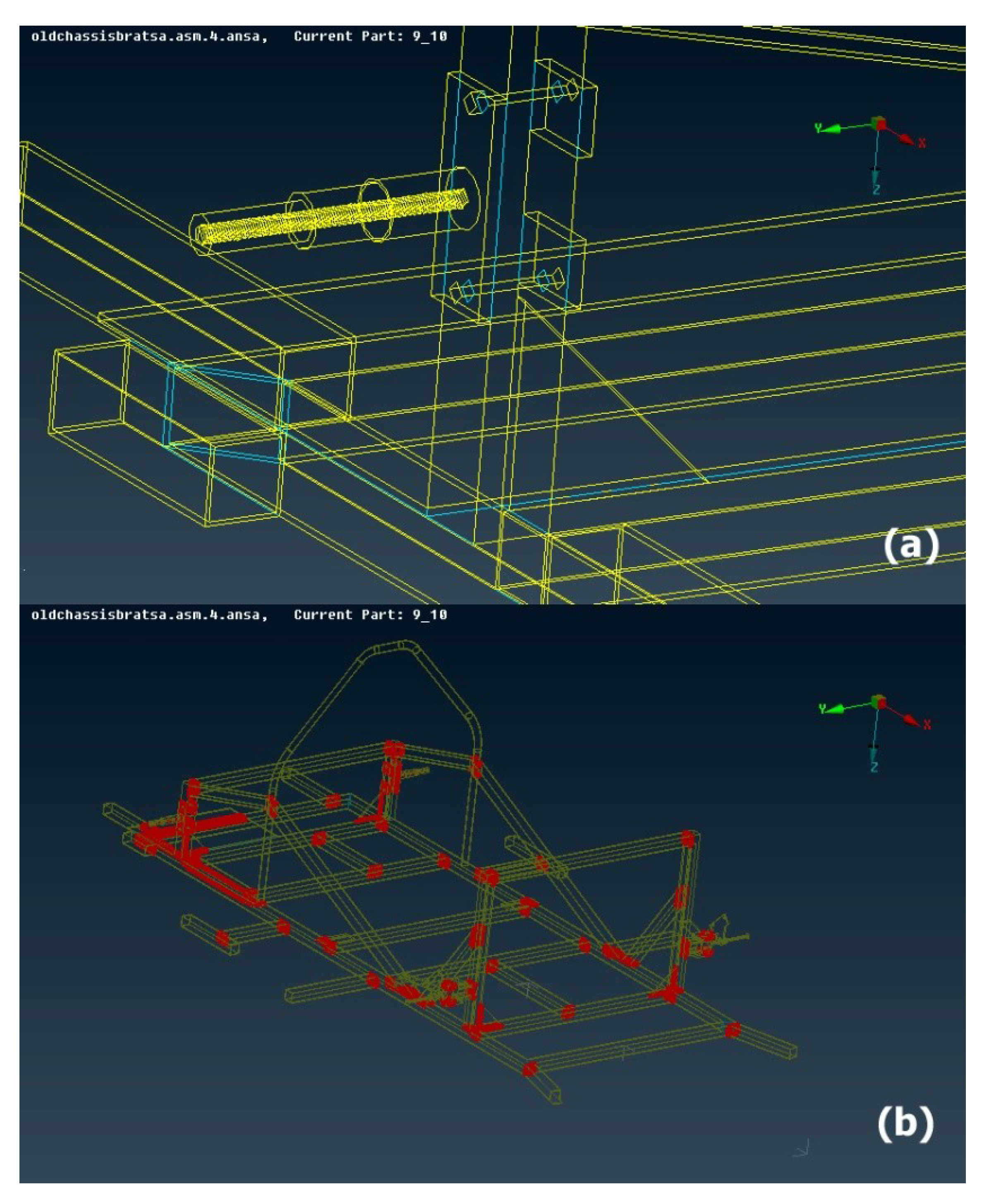 oldchassisbratsa.asm.4.ansa, Current Part: 9_10

Y
X
Z

(a)

oldchassisbratsa.asm.4.ansa, Current Part: 9_10

Y
X
Z

(b)