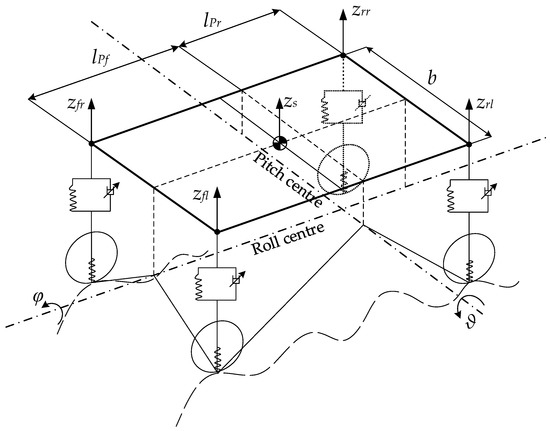 $l_{Pr}$
$z_{rr}$
$l_{Pf}$
$b$
$z_{fr}$
$z_s$
$z_{rl}$
Pitch centre
$z_{fl}$
Roll centre
$\varphi$
$\vartheta$