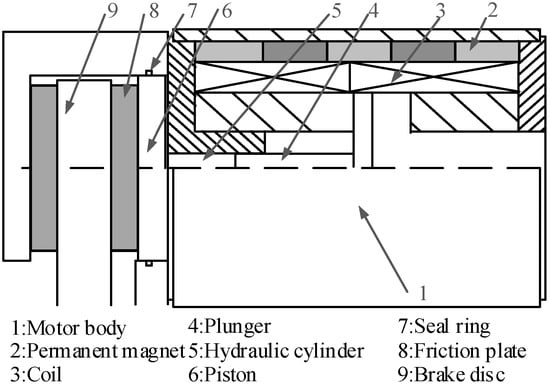 9 8 7 6 5 4 3 2

1

1:Motor body
2:Permanent magnet
3:Coil

4:Plunger
5:Hydraulic cylinder
6:Piston

7:Seal ring
8:Friction plate
9:Brake disc