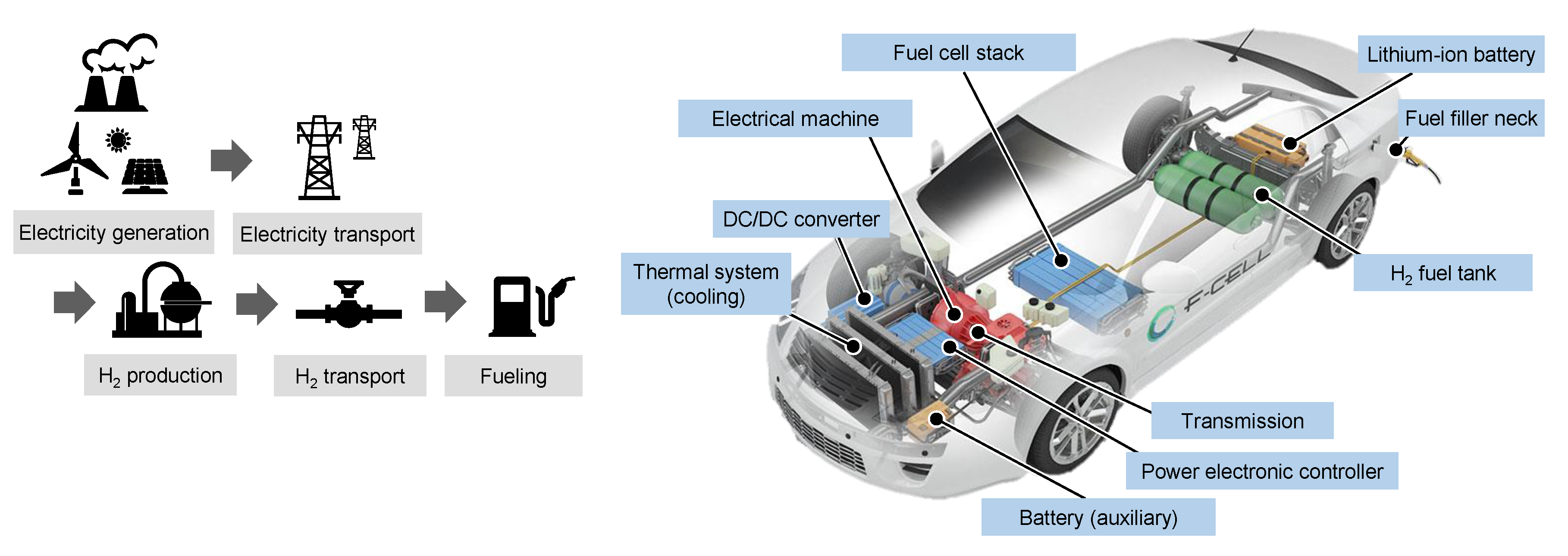 Electricity generation

Electricity transport

$H_2$ production

$H_2$ transport

Fueling

Fuel cell stack

Lithium-ion battery

Electrical machine

Fuel filler neck

DC/DC converter

Thermal system (cooling)

$H_2$ fuel tank

F-CELL

Transmission

Power electronic controller

Battery (auxiliary)