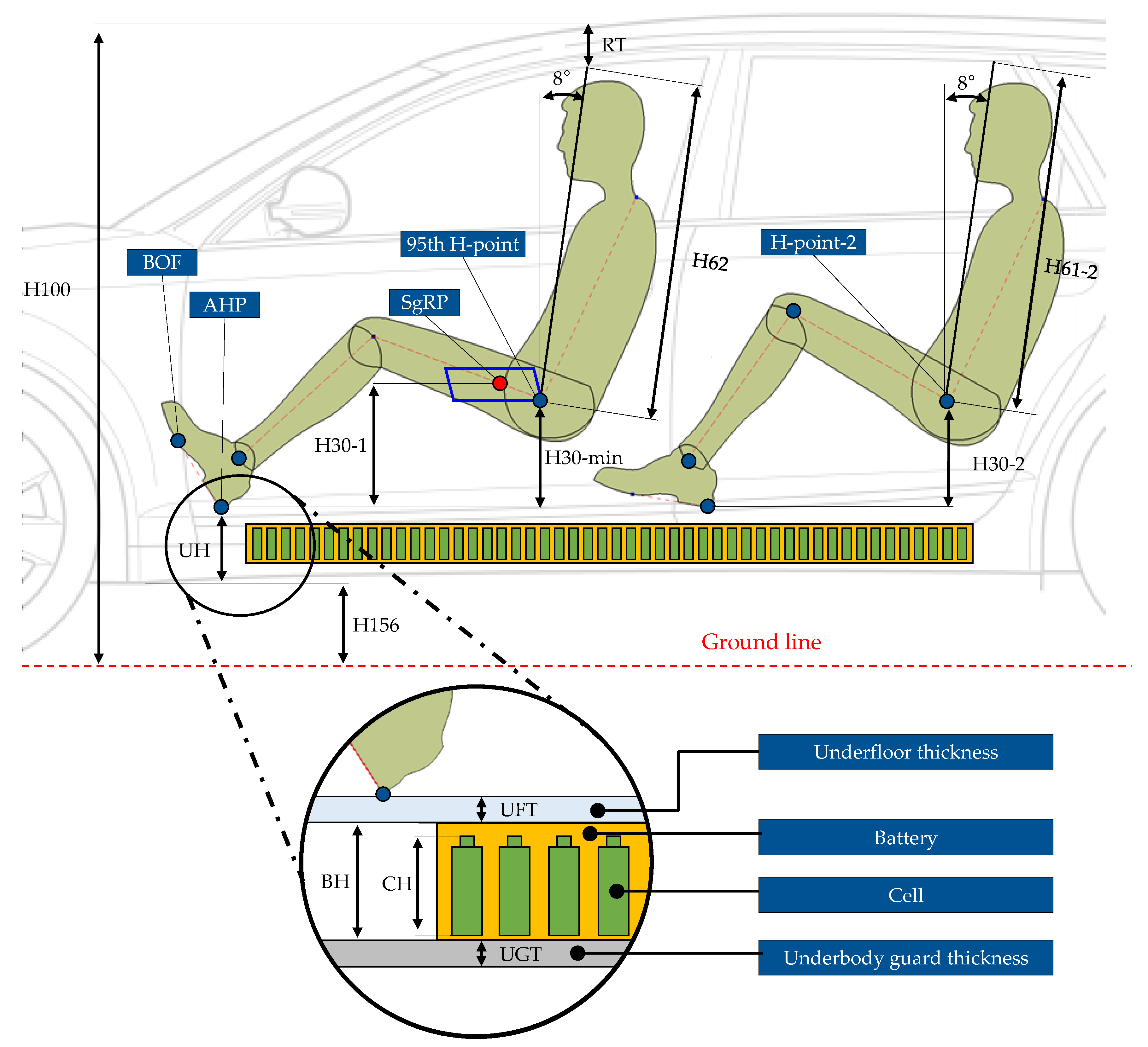 RT
8°
8°
H100
BOF
AHP
95th H-point
SgRP
H62
H-point-2
H61-2
H30-1
H30-min
H30-2
UH
H156
Ground line
UFT
BH
CH
UGT
Underfloor thickness
Battery
Cell
Underbody guard thickness