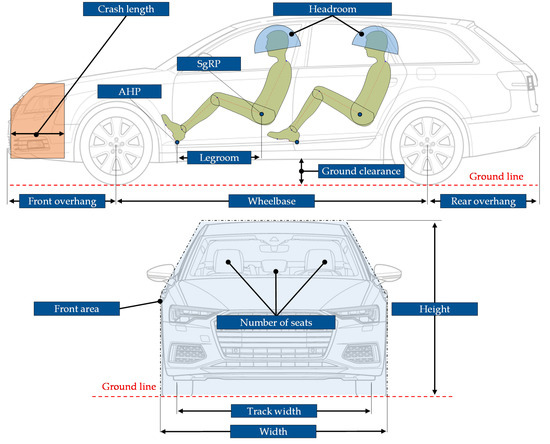 Crash length

Headroom

SgRP

AHP

Legroom

Ground clearance

Ground line

Front overhang

Wheelbase

Rear overhang

Front area

Number of seats

Height

Ground line

Track width

Width