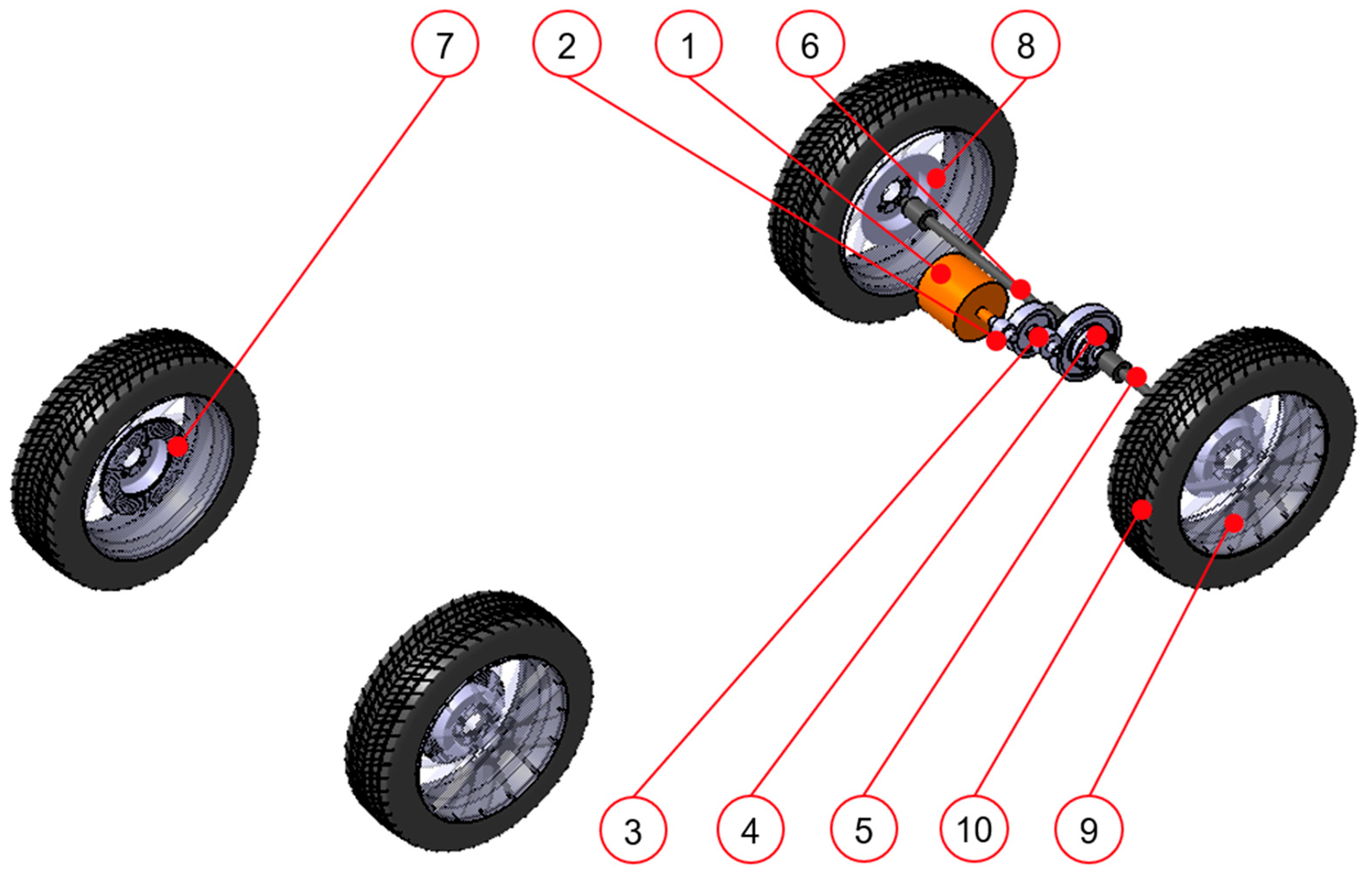 7
2
1
6
8
3
4
5
10
9