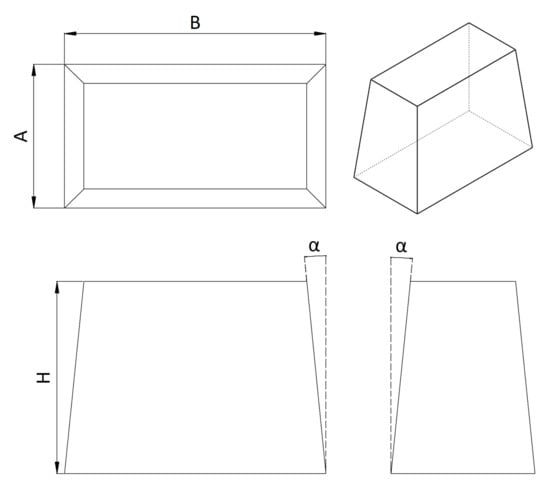 B

A

α

α

H