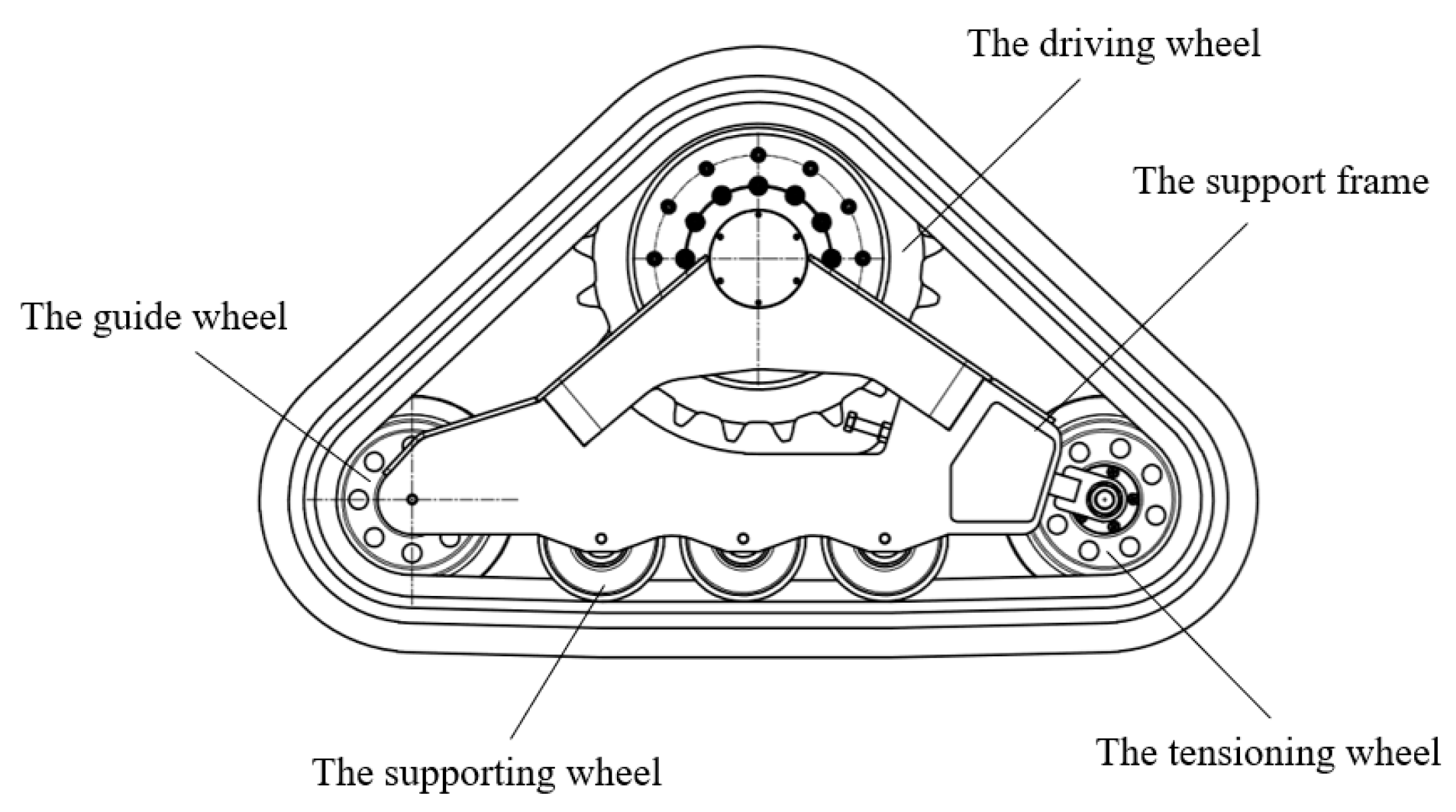 The driving wheel

The support frame

The guide wheel

The supporting wheel

The tensioning wheel