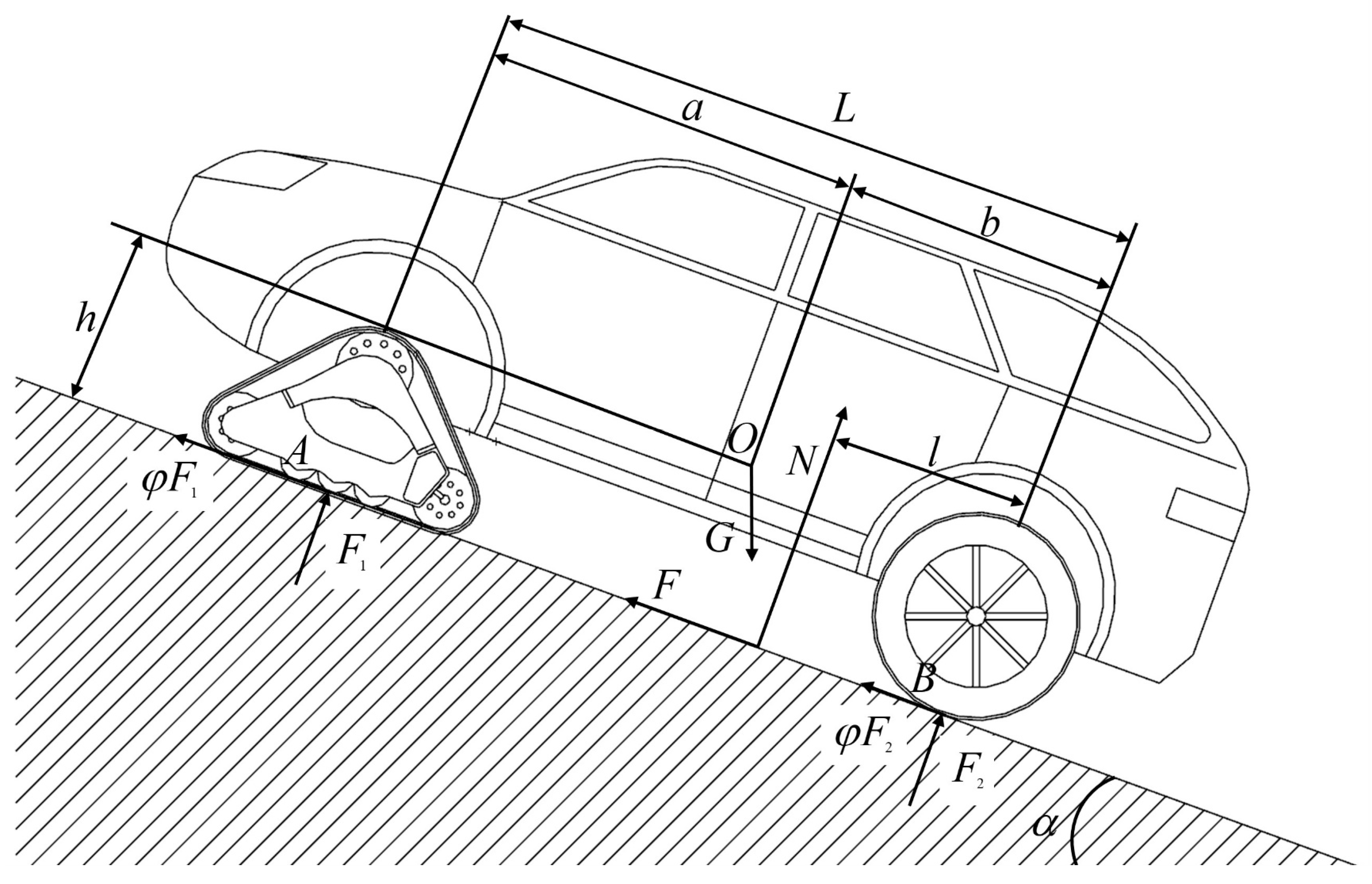 $a$ $L$
$b$
$h$
$O$
$N$
$l$
$A$
$\varphi F_1$
$F_1$
$G$
$F$
$B$
$\varphi F_2$
$F_2$
$\alpha$