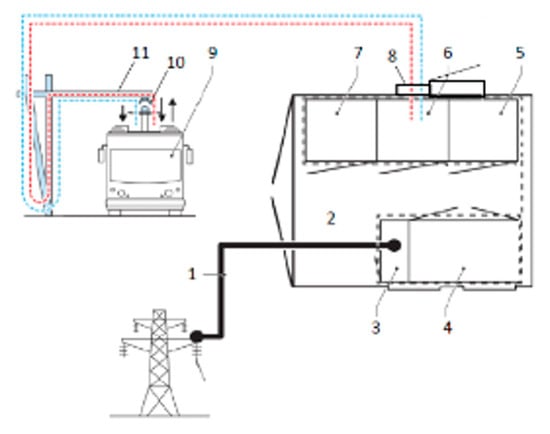 11
10
9
7
8
6
5
2
1
3
4