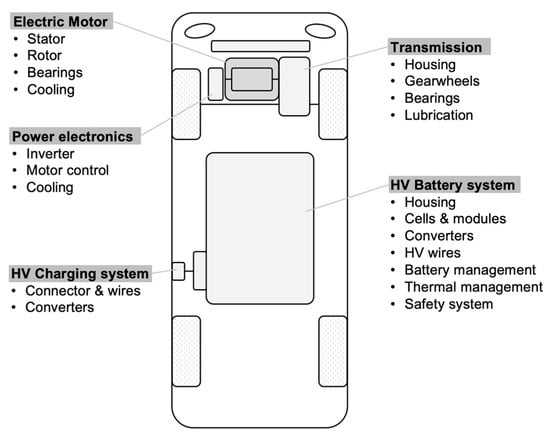 Electric Motor
• Stator
• Rotor
• Bearings
• Cooling

Power electronics
• Inverter
• Motor control
• Cooling

HV Charging system
• Connector & wires
• Converters

Transmission
• Housing
• Gearwheels
• Bearings
• Lubrication

HV Battery system
• Housing
• Cells & modules
• Converters
• HV wires
• Battery management
• Thermal management
• Safety system