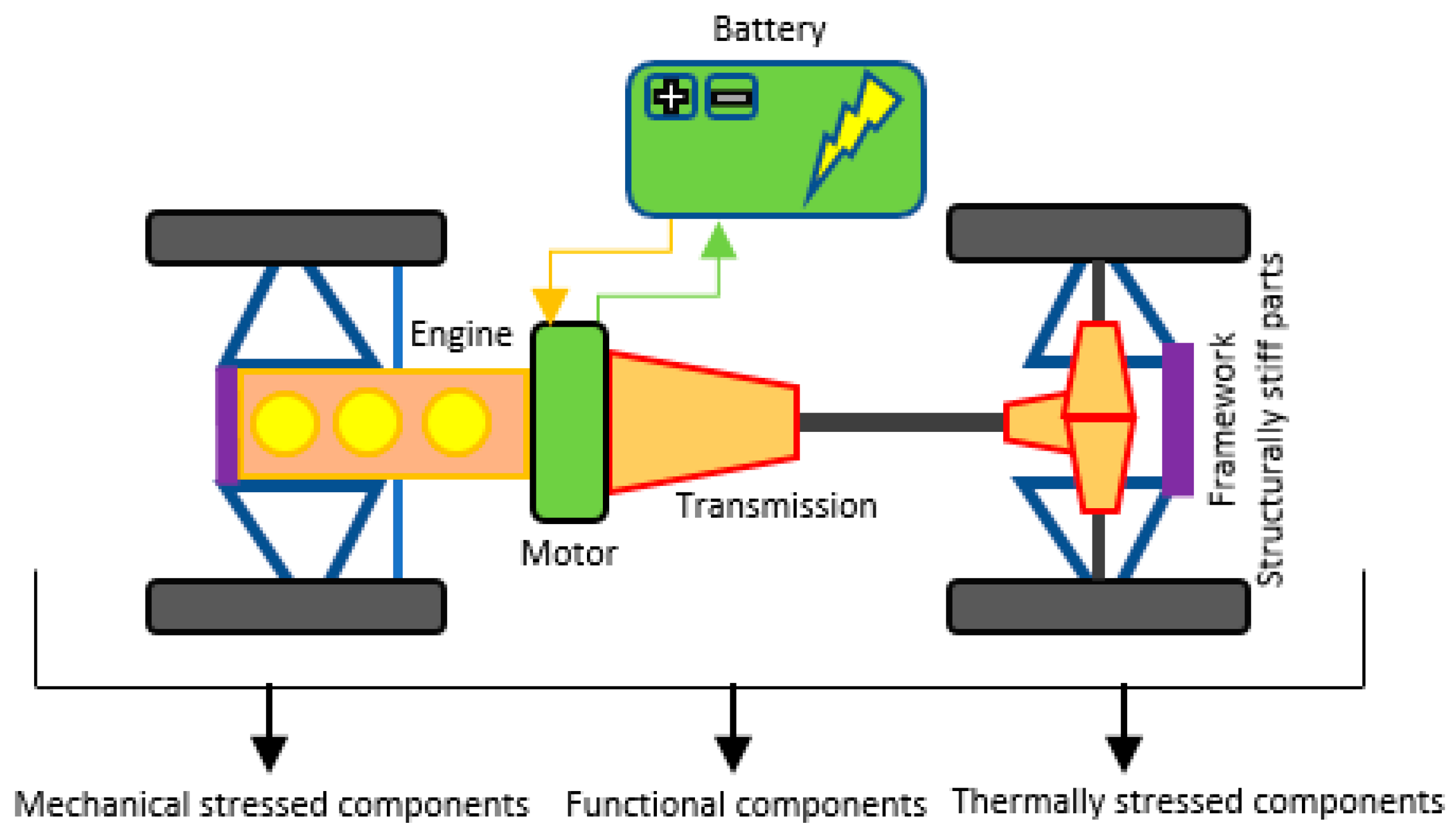 Battery

Engine

Motor

Transmission

Framework

Structurally stiff parts

Mechanical stressed components

Functional components

Thermally stressed components