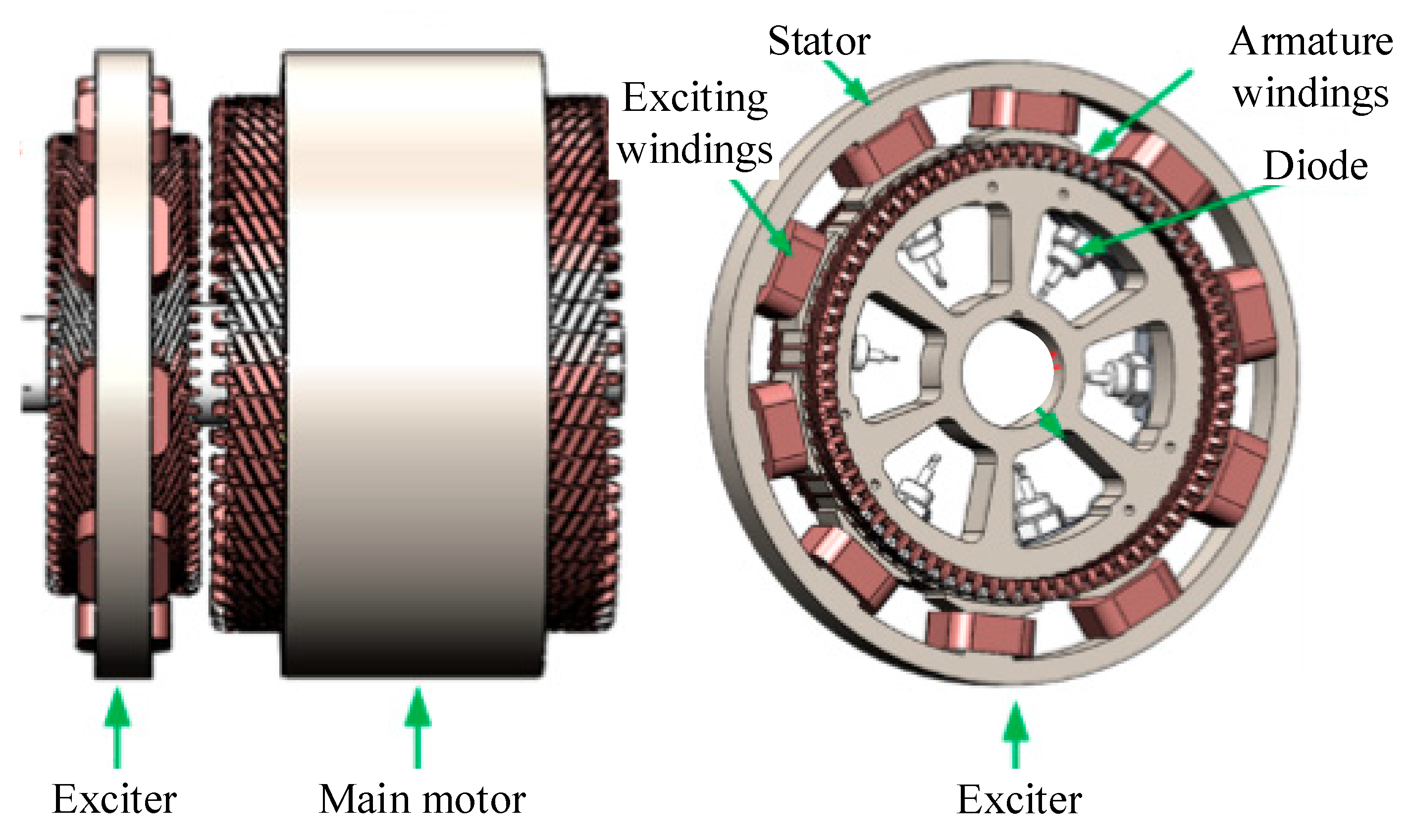 Stator

Armature windings

Exciting windings

Diode

Exciter

Main motor

Exciter