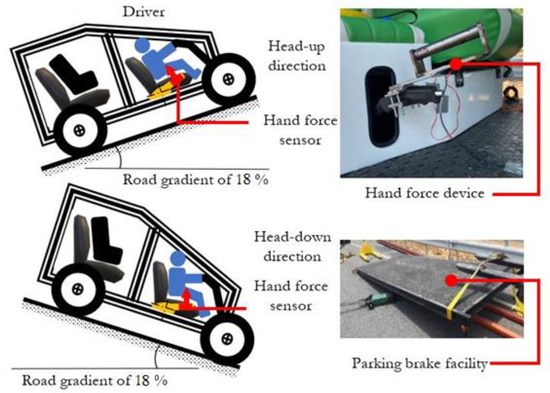 Driver

Head-up direction

Hand force sensor

Road gradient of 18 %

Hand force device

Head-down direction

Hand force sensor

Road gradient of 18 %

Parking brake facility