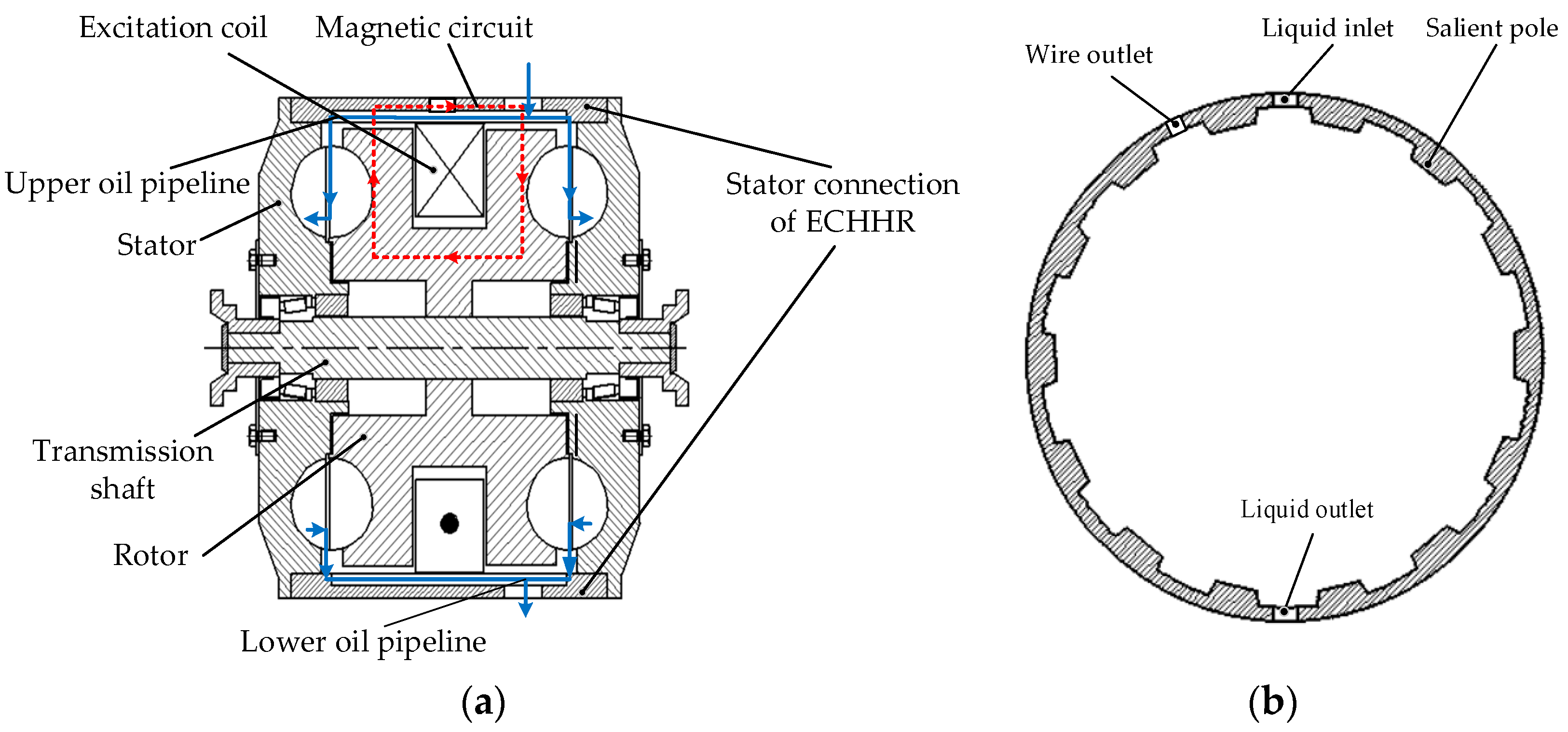 Excitation coil
Magnetic circuit
Upper oil pipeline
Stator
Stator connection of ECHHR
Transmission shaft
Rotor
Lower oil pipeline
(a)

Wire outlet
Liquid inlet
Salient pole
Liquid outlet
(b)