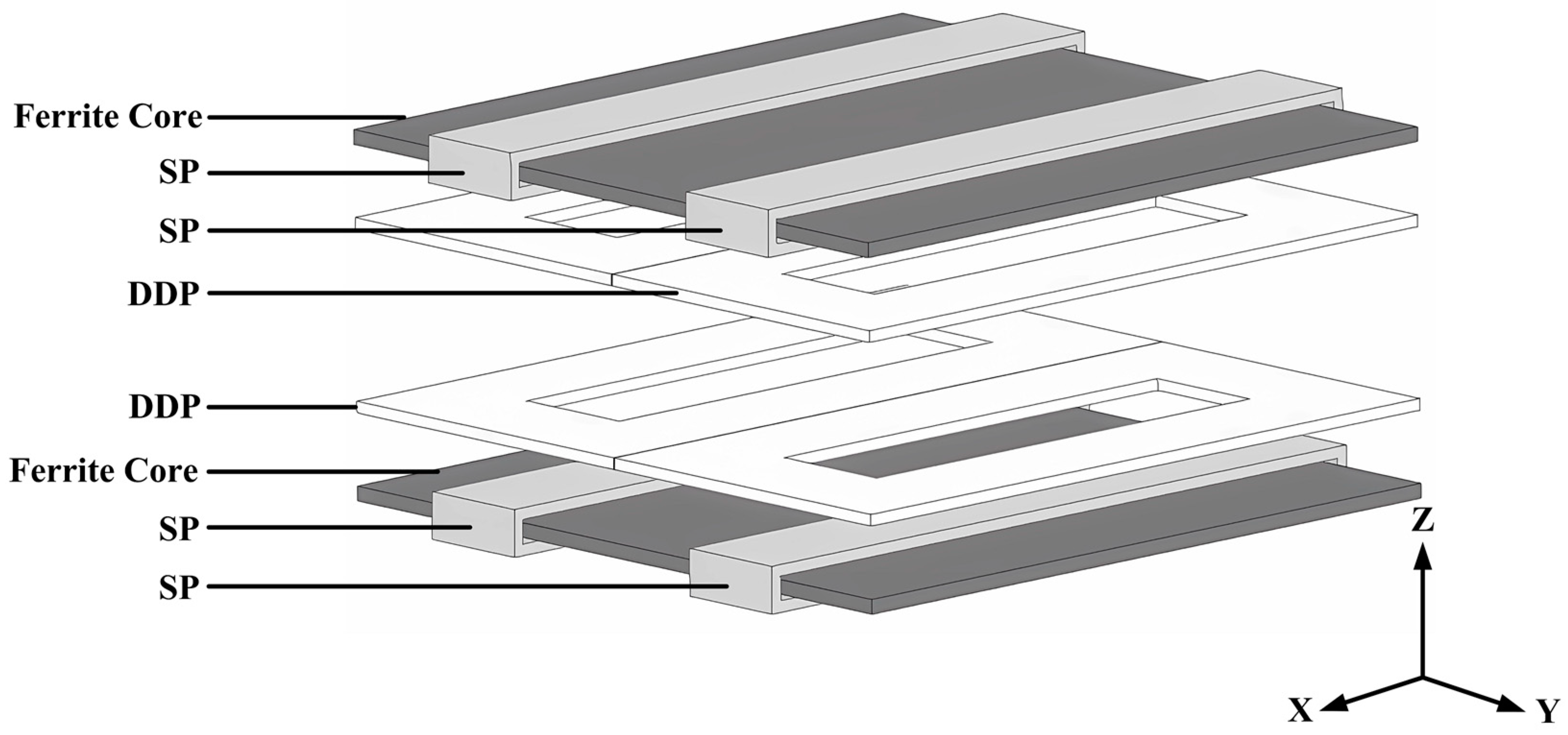 Ferrite Core
SP
SP
DDP
DDP
Ferrite Core
SP
SP
Z
X
Y