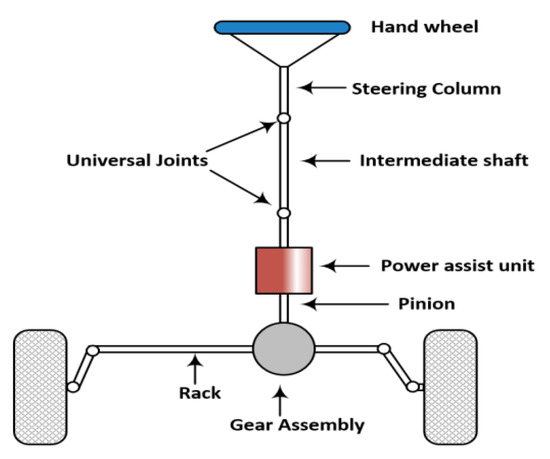 Hand wheel

Steering Column

Universal Joints

Intermediate shaft

Power assist unit

Pinion

Rack

Gear Assembly