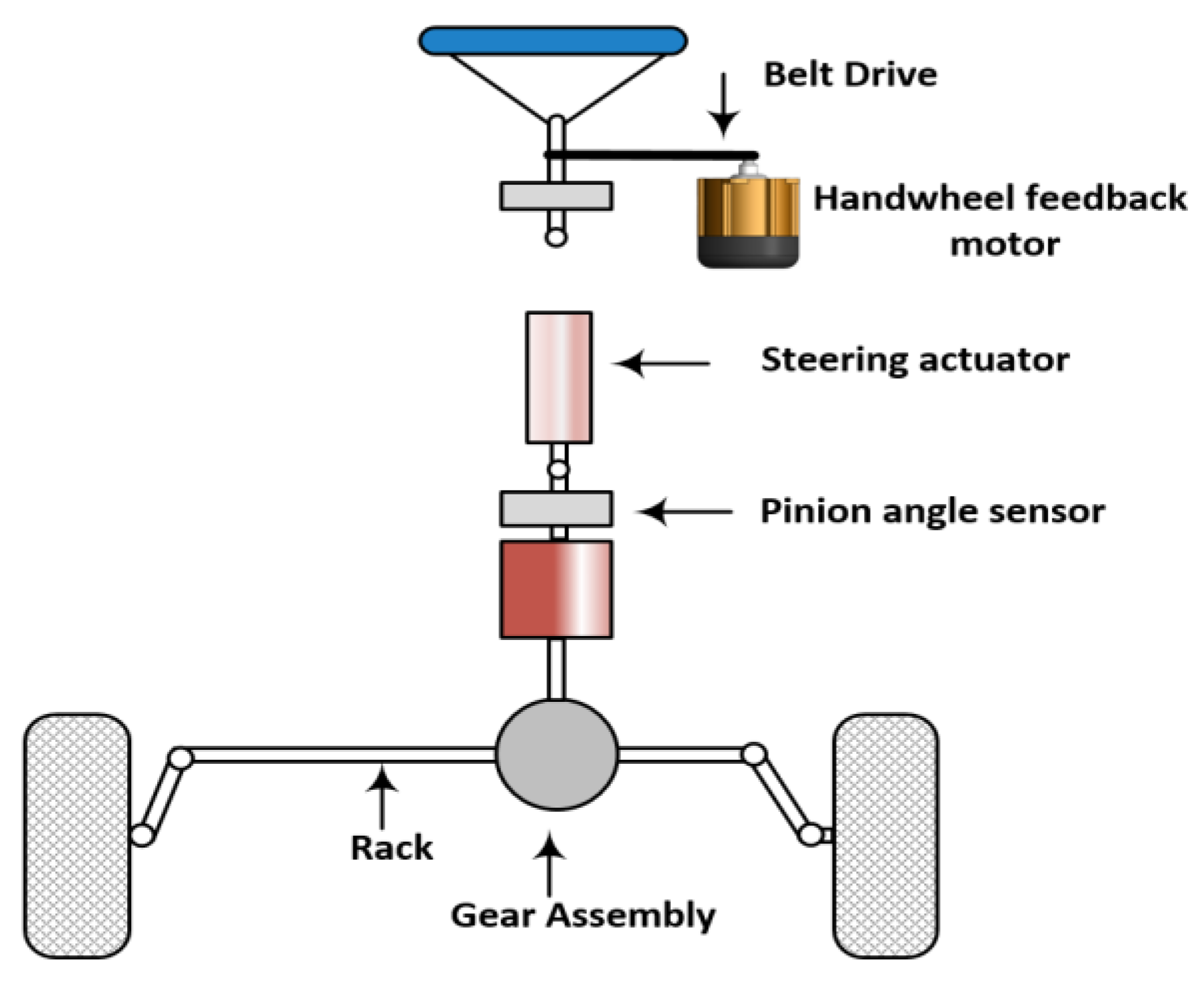 Belt Drive

Handwheel feedback motor

Steering actuator

Pinion angle sensor

Rack

Gear Assembly