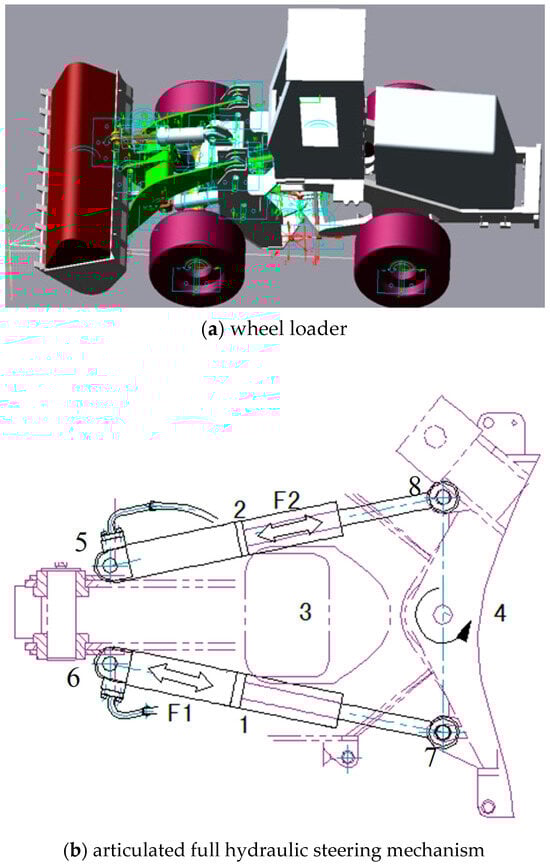 (a) wheel loader

5
2
F2
8
3
4
6
F1
1
7

(b) articulated full hydraulic steering mechanism