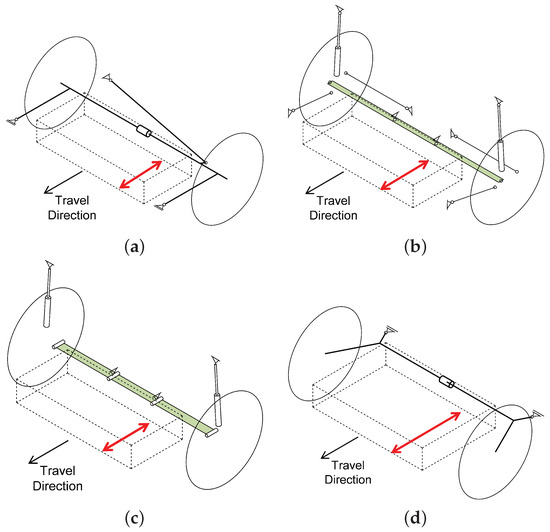 Travel Direction

(a)

Travel Direction

(b)

Travel Direction

(c)

Travel Direction

(d)