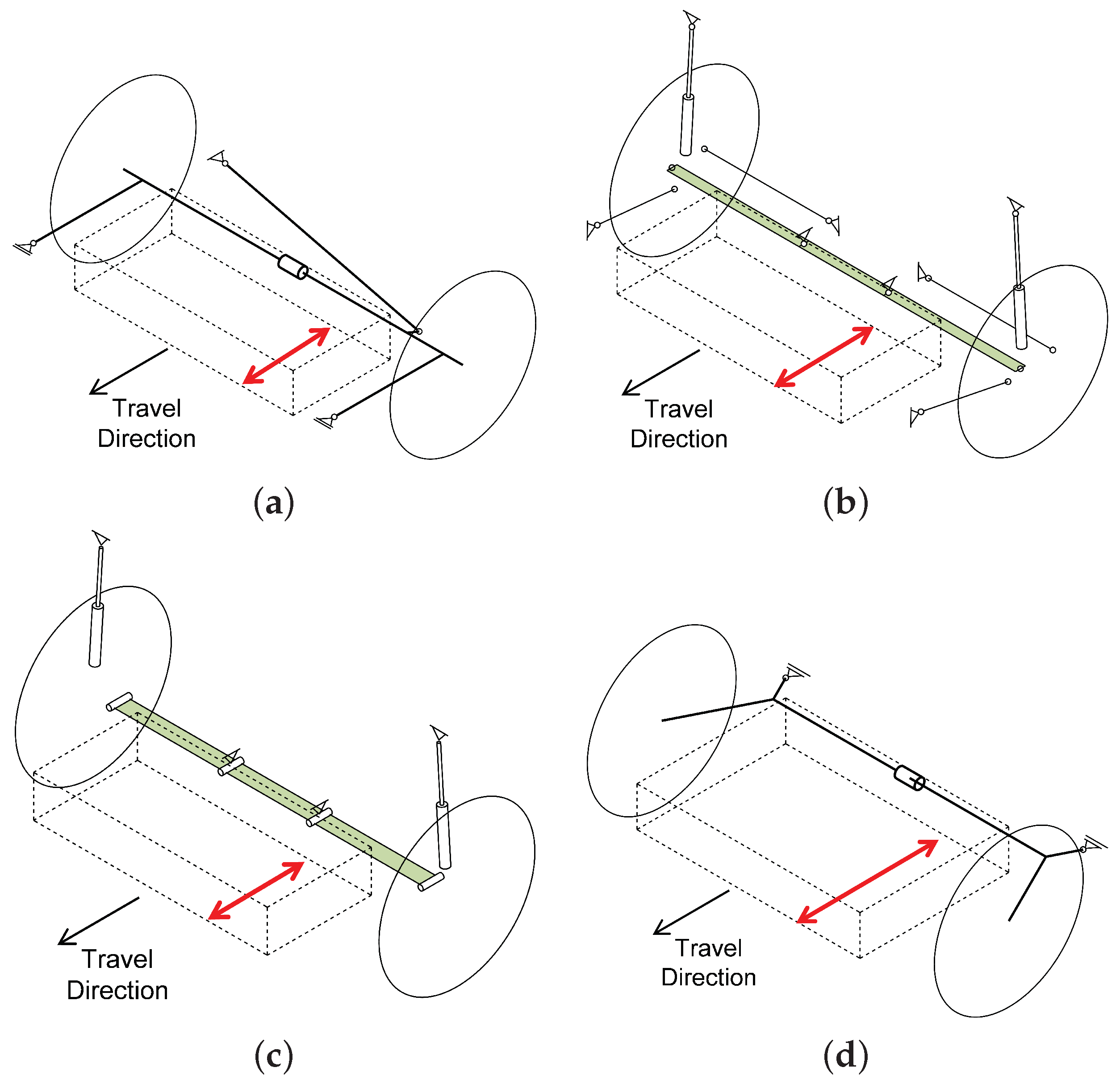 Travel Direction

(a)

Travel Direction

(b)

Travel Direction

(c)

Travel Direction

(d)