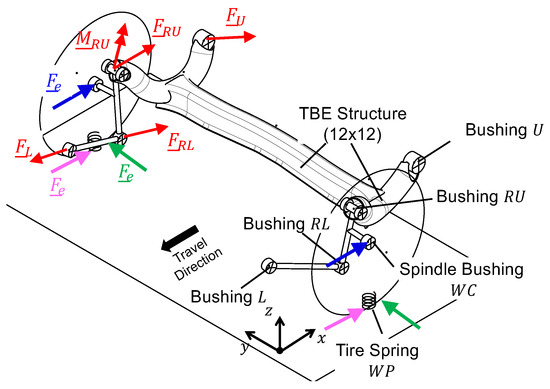 $\underline{M}_{RU}$

$\underline{F}_{RU}$

$\underline{F}_{U}$

$\underline{F}_{e}$

$\underline{F}_{L}$

$\underline{F}_{RL}$

$\underline{F}_{e}$

$\underline{F}_{e}$

TBE Structure (12x12)

Bushing $U$

Bushing $RU$

Bushing $RL$

Travel Direction

Spindle Bushing $WC$

Bushing $L$

$z$

$y$

$x$

Tire Spring $WP$