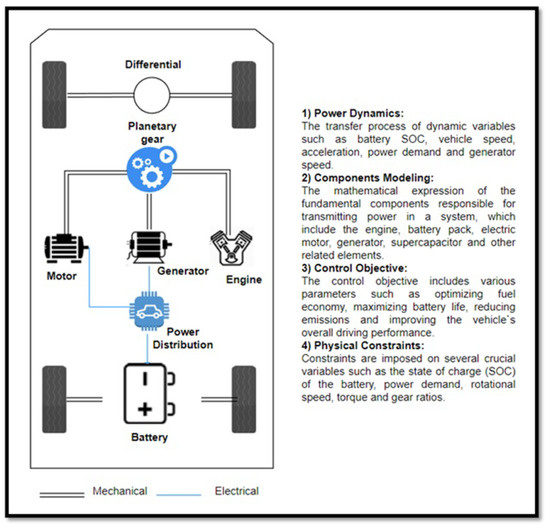 Differential

Planetary gear

Motor

Generator

Engine

Power Distribution

Battery

Mechanical

Electrical

1) Power Dynamics:
The transfer process of dynamic variables such as battery SOC, vehicle speed, acceleration, power demand and generator speed.

2) Components Modeling:
The mathematical expression of the fundamental components responsible for transmitting power in a system, which include the engine, battery pack, electric motor, generator, supercapacitor and other related elements.

3) Control Objective:
The control objective includes various parameters such as optimizing fuel economy, maximizing battery life, reducing emissions and improving the vehicle`s overall driving performance.

4) Physical Constraints:
Constraints are imposed on several crucial variables such as the state of charge (SOC) of the battery, power demand, rotational speed, torque and gear ratios.