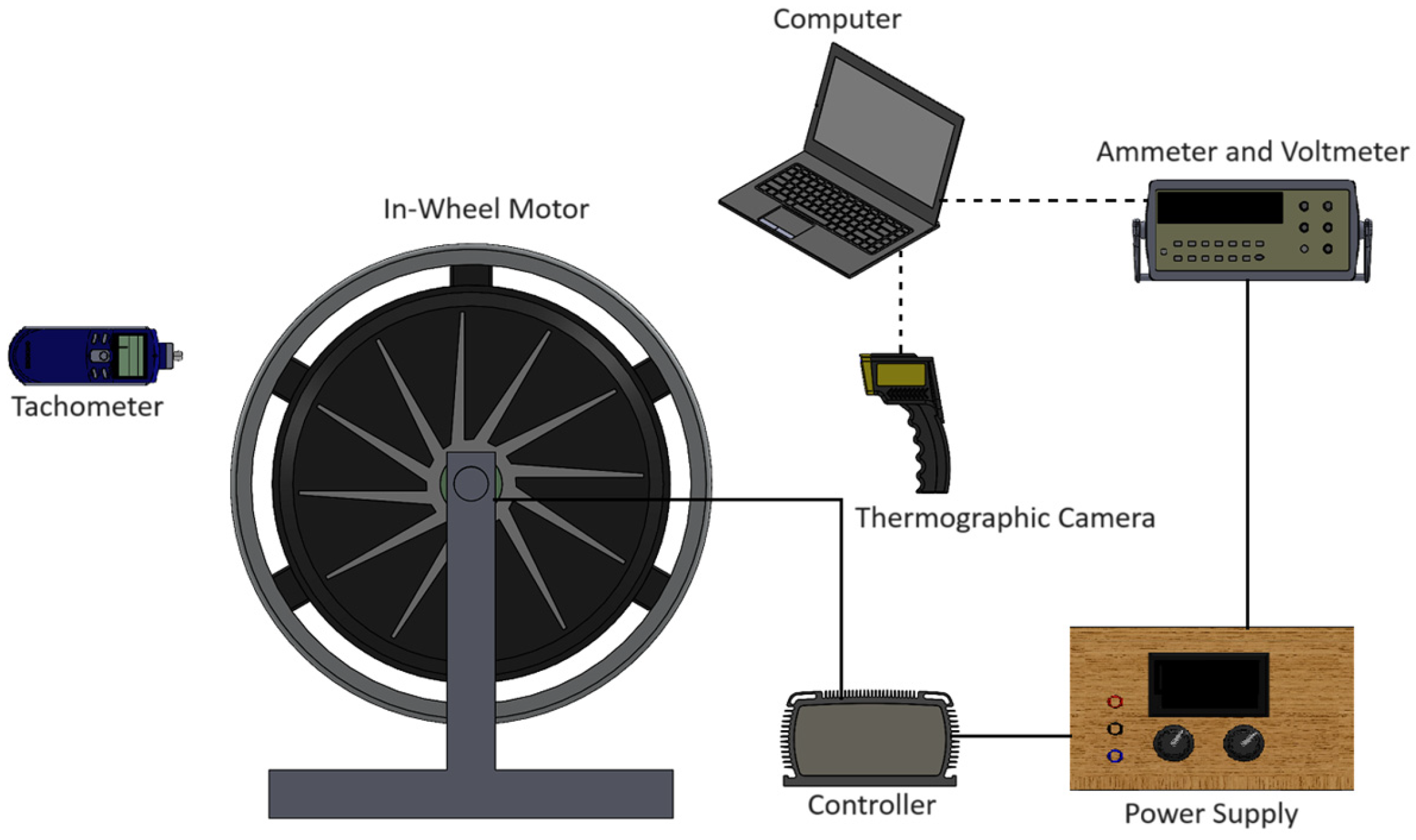 Computer

Ammeter and Voltmeter

In-Wheel Motor

Tachometer

Thermographic Camera

Controller

Power Supply