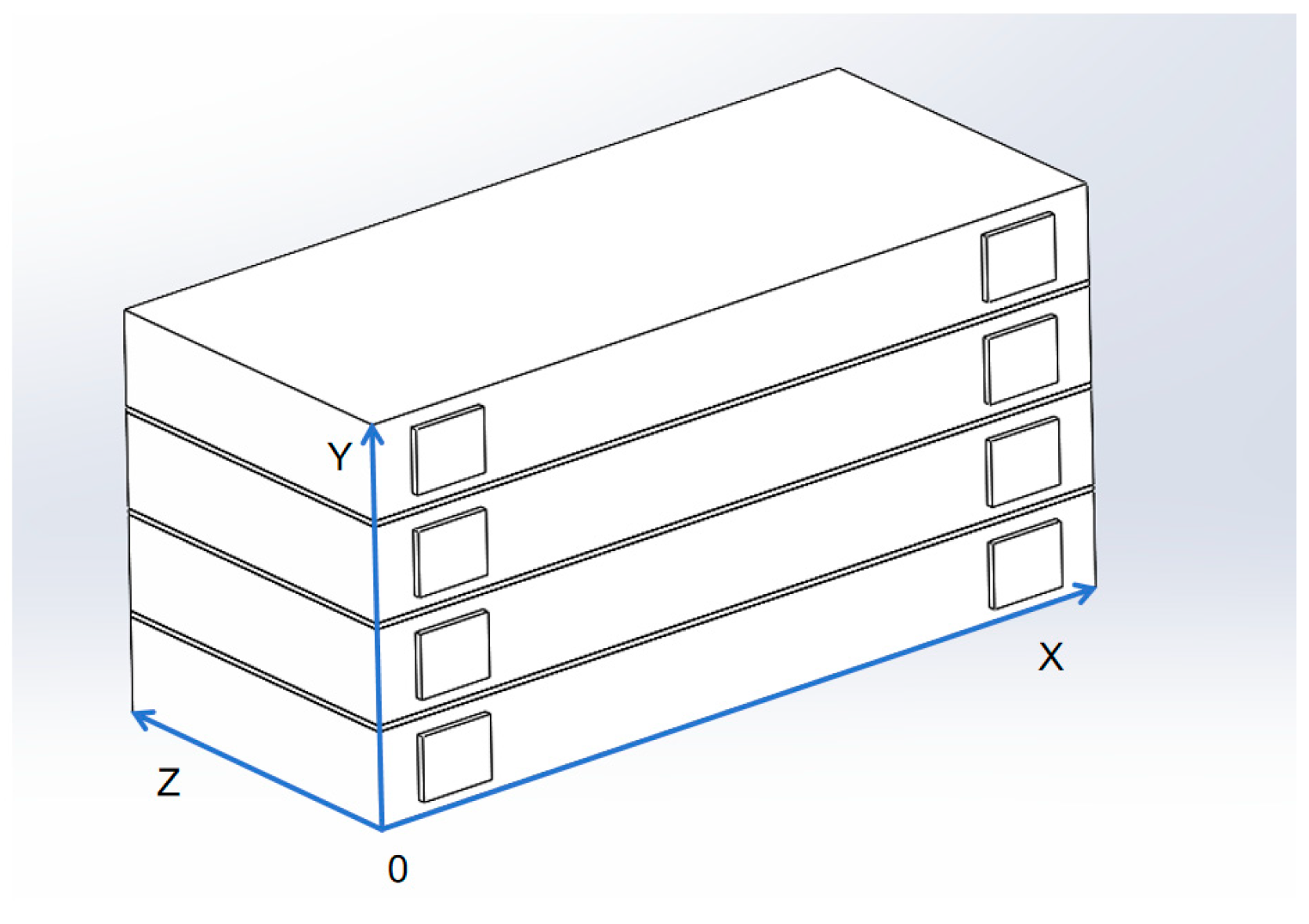 Y
X
Z
0