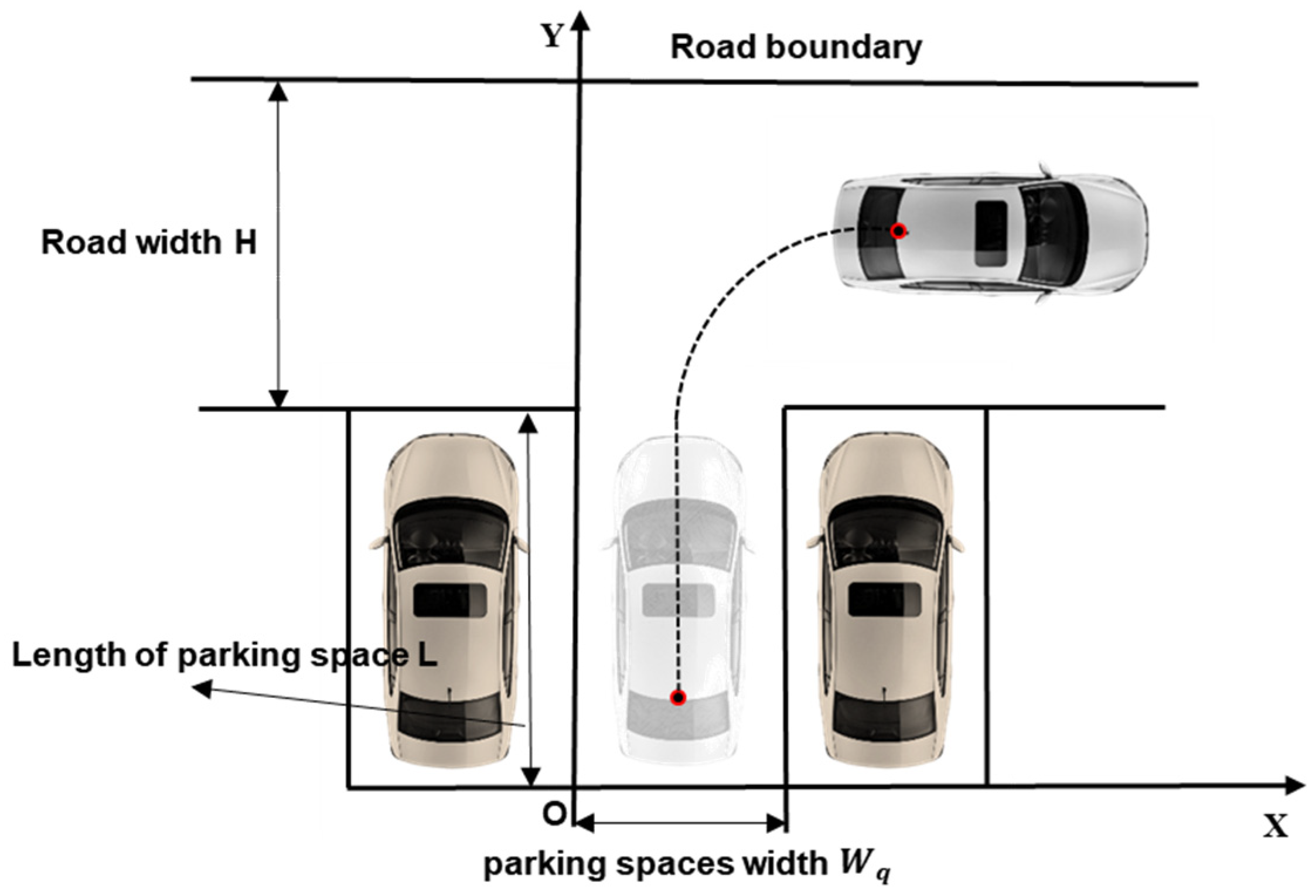 Y

Road boundary

Road width H

Length of parking space L

O

X

parking spaces width $W_q$