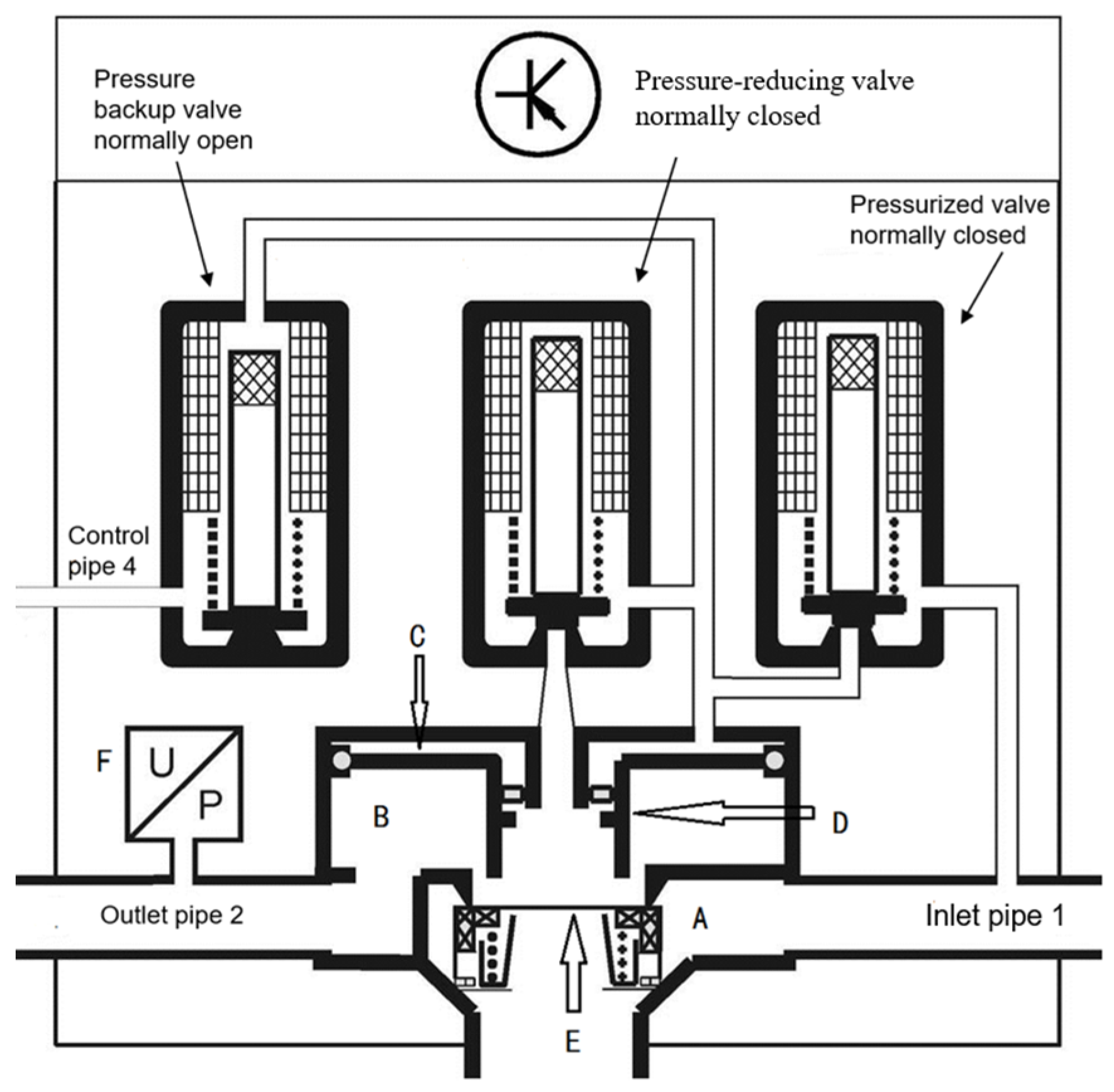 Pressure backup valve normally open

Pressure-reducing valve normally closed

Pressurized valve normally closed

Control pipe 4

C

F

U

P

B

D

Outlet pipe 2

A

Inlet pipe 1

E